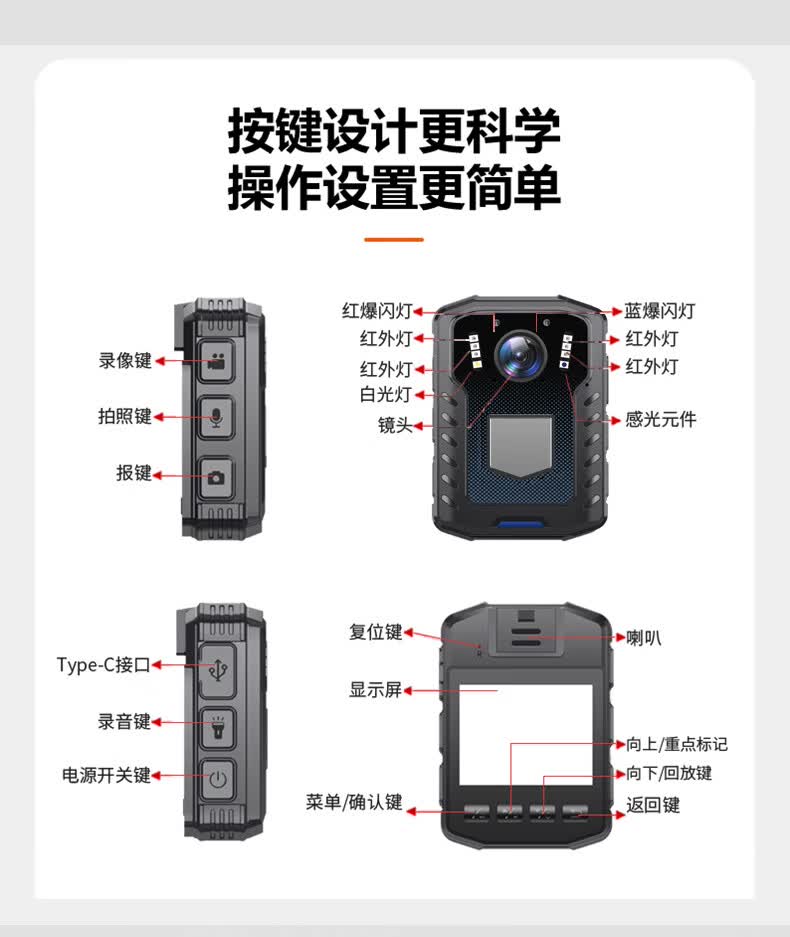 按键设计更科学
操作设置更简单

录像键
拍照键
报键

红爆闪灯
红外灯
红外灯
白光灯
镜头

蓝爆闪灯
红外灯
红外灯
感光元件

Type-C接口
录音键
电源开关键

复位键
显示屏
菜单/确认键

喇叭
向上/重点标记
向下/回放键
返回键