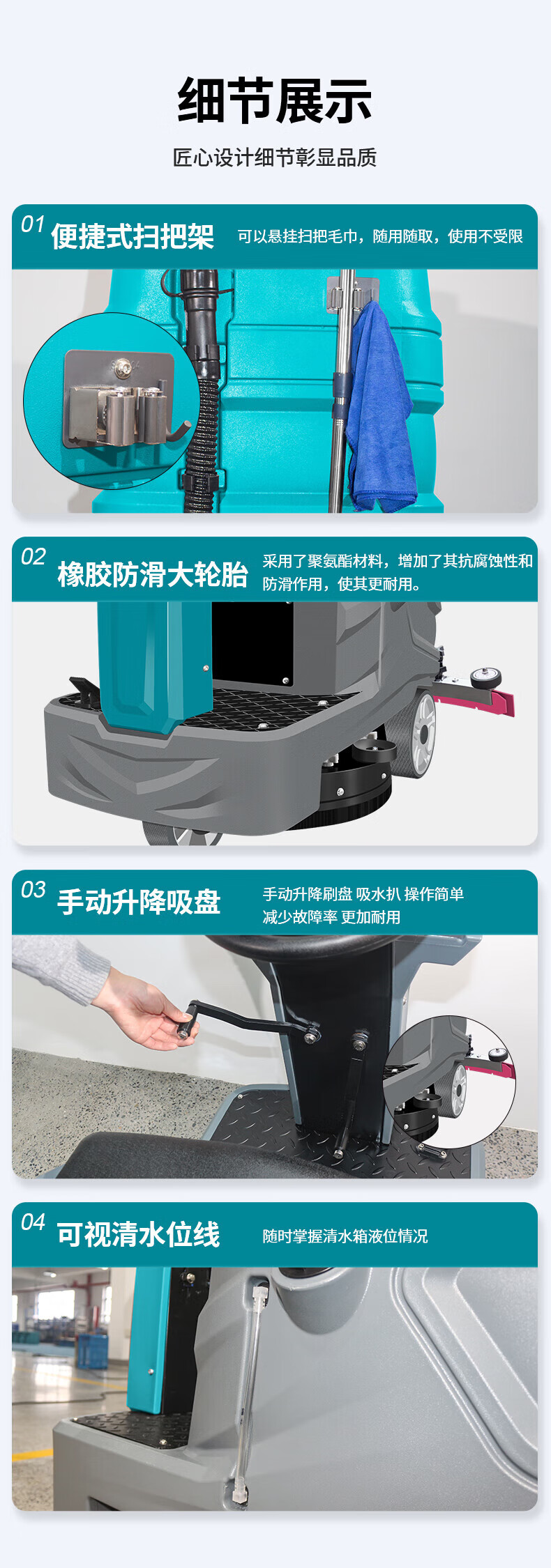 细节展示

匠心设计细节彰显品质

01 便捷式扫把架

可以悬挂扫把毛巾，随用随取，使用不受限

02 橡胶防滑大轮胎

采用了聚氨酯材料，增加了其抗腐蚀性和防滑作用，使其更耐用。

03 手动升降吸盘

手动升降刷盘 吸水扒 操作简单
减少故障率 更加耐用

04 可视清水位线

随时掌握清水箱液位情况