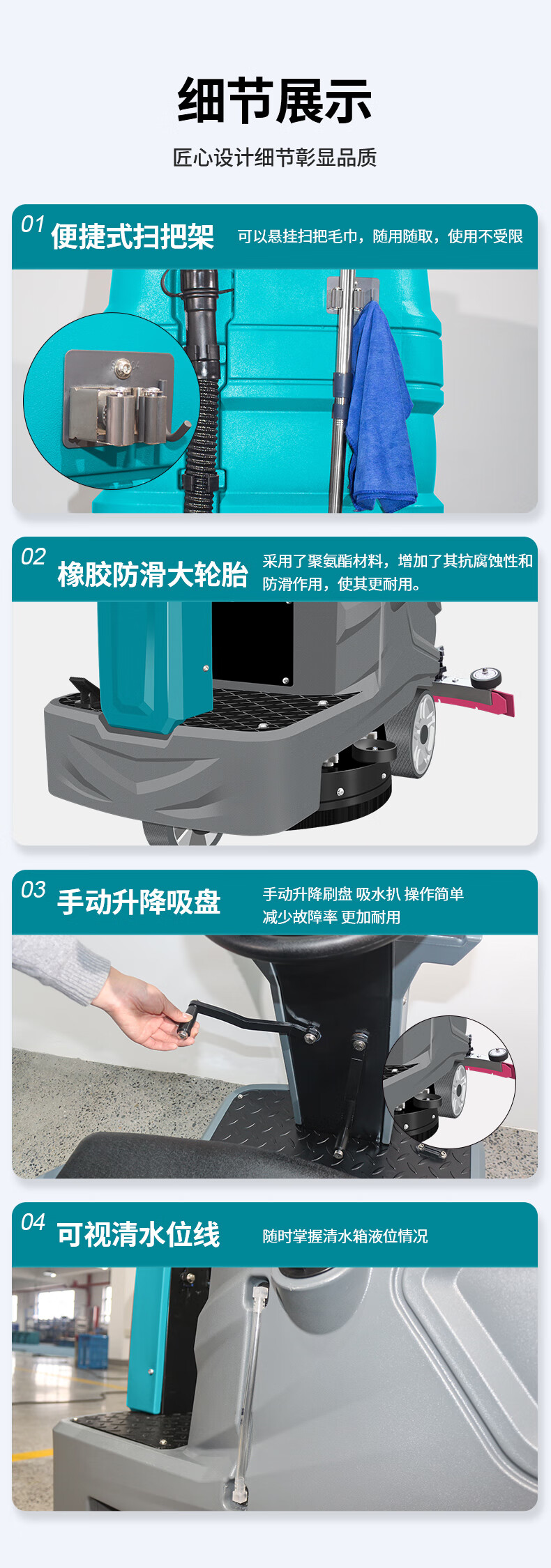 细节展示

匠心设计细节彰显品质

01 便捷式扫把架 可以悬挂扫把毛巾，随用随取，使用不受限

02 橡胶防滑大轮胎 采用了聚氨酯材料，增加了其抗腐蚀性和防滑作用，使其更耐用。

03 手动升降吸盘 手动升降刷盘 吸水扒 操作简单 减少故障率 更加耐用

04 可视清水位线 随时掌握清水箱液位情况