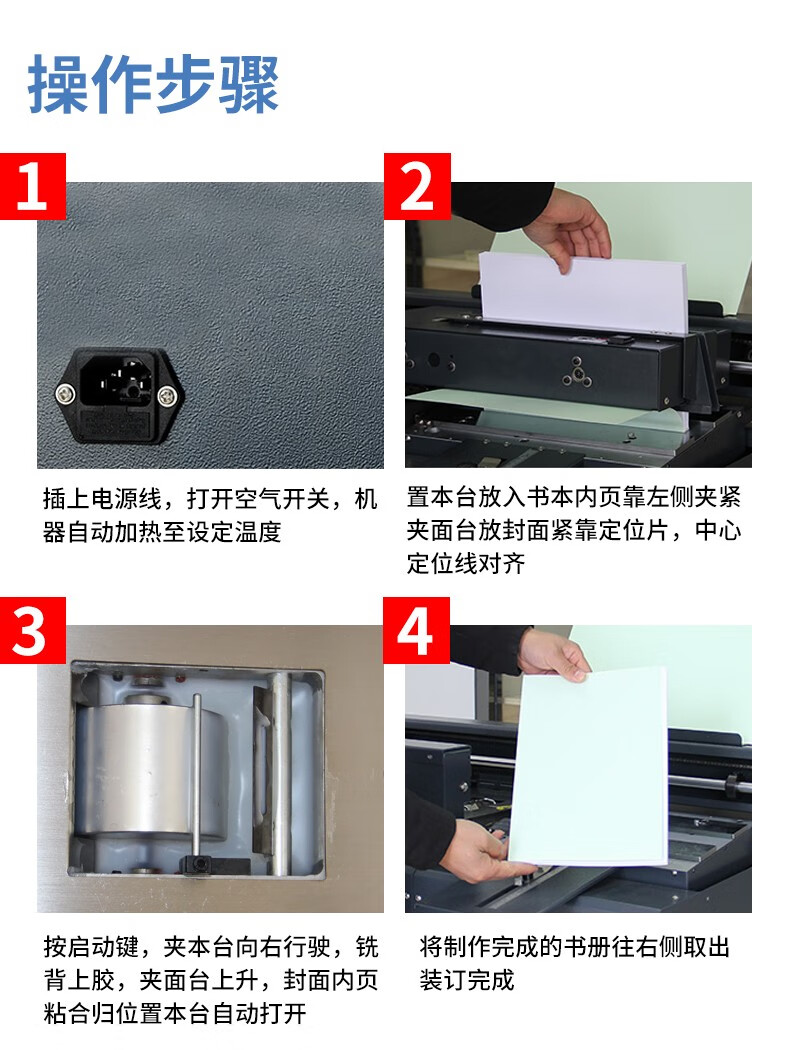 操作步骤

1

插上电源线，打开空气开关，机器自动加热至设定温度

2

置本台放入书本内页靠左侧夹紧夹面台放封面紧靠定位片，中心定位线对齐

3

按启动键，夹本台向右行驶，铣背上胶，夹面台上升，封面内页粘合归位置本台自动打开

4

将制作完成的书册往右侧取出装订完成