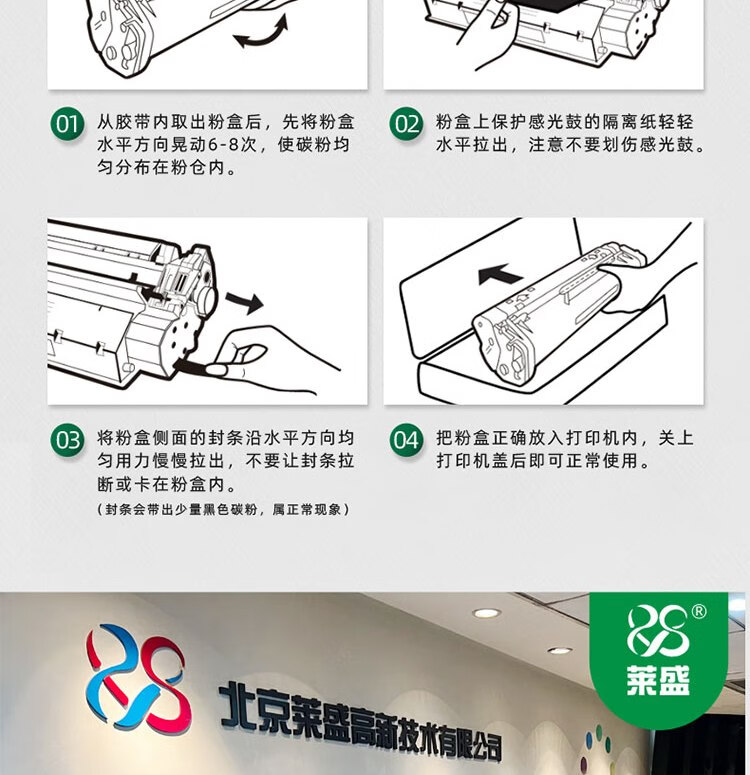 01 从胶带内取出粉盒后，先将粉盒水平方向晃动6-8次，使碳粉均匀分布在粉仓内。

02 粉盒上保护感光鼓的隔离纸轻轻水平拉出，注意不要划伤感光鼓。

03 将粉盒侧面的封条沿水平方向均匀用力慢慢拉出，不要让封条拉断或卡在粉盒内。
（封条会带出少量黑色碳粉，属正常现象）

04 把粉盒正确放入打印机内，关上打印机盖后即可正常使用。

®
莱盛

北京莱盛高新技术有限公司