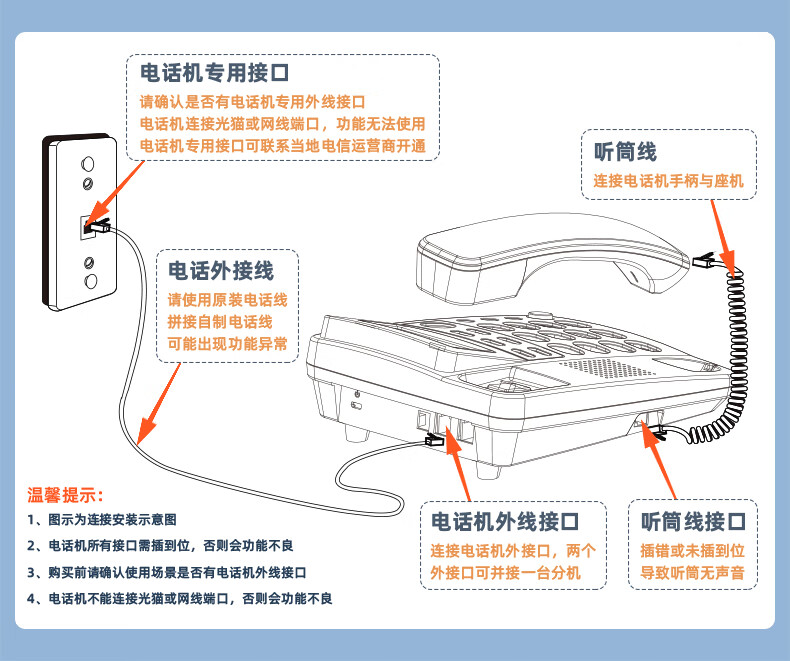 电话机专用接口
请确认是否有电话机专用外线接口
电话机连接光猫或网线端口，功能无法使用
电话机专用接口可联系当地电信运营商开通

听筒线
连接电话机手柄与座机

电话外接线
请使用原装电话线
拼接自制电话线
可能出现功能异常

温馨提示：
1、图示为连接安装示意图
2、电话机所有接口需插到位，否则会功能不良
3、购买前请确认使用场景是否有电话机外线接口
4、电话机不能连接光猫或网线端口，否则会功能不良

电话机外线接口
连接电话机外接口，两个外接口可并接一台分机

听筒线接口
插错或未插到位
导致听筒无声音