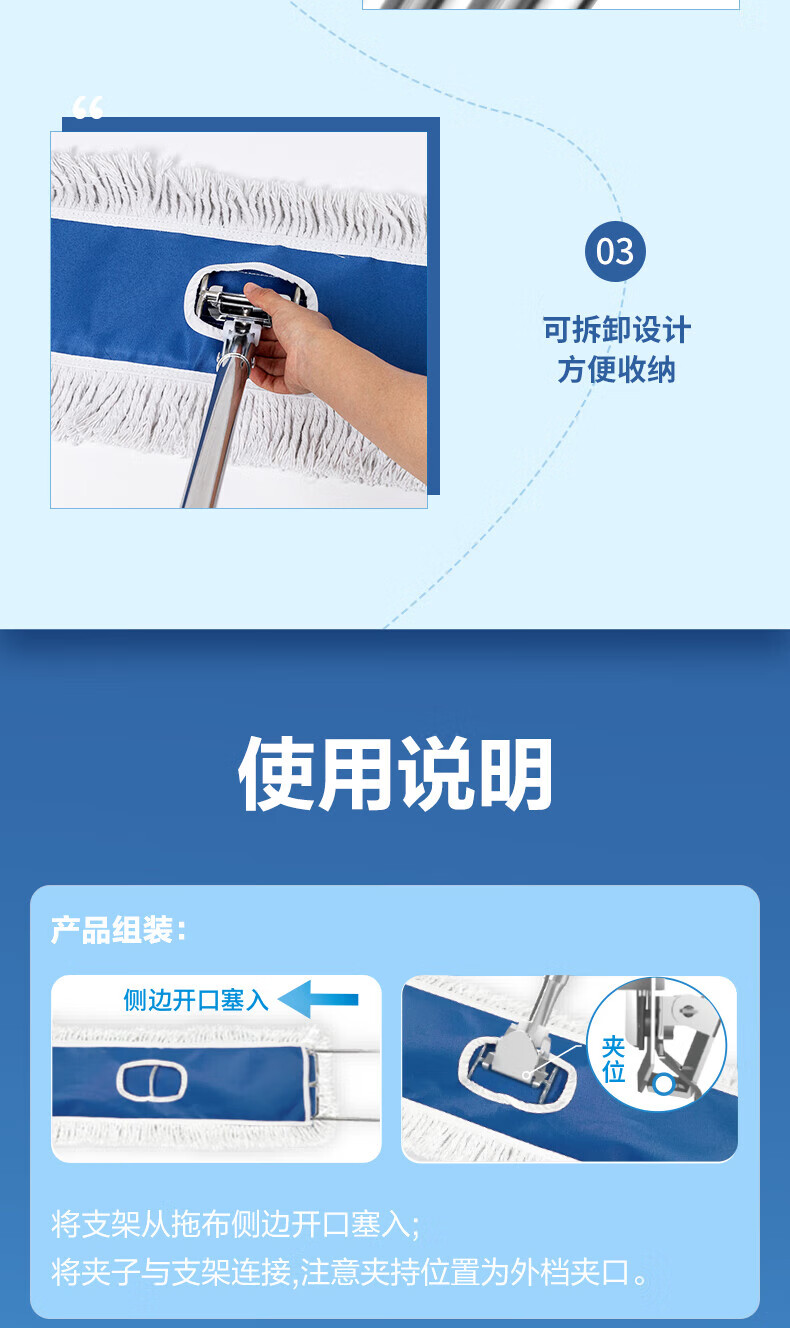 “

03

可拆卸设计
方便收纳

使用说明

产品组装:

侧边开口塞入

夹位

将支架从拖布侧边开口塞入;
将夹子与支架连接,注意夹持位置为外档夹口。