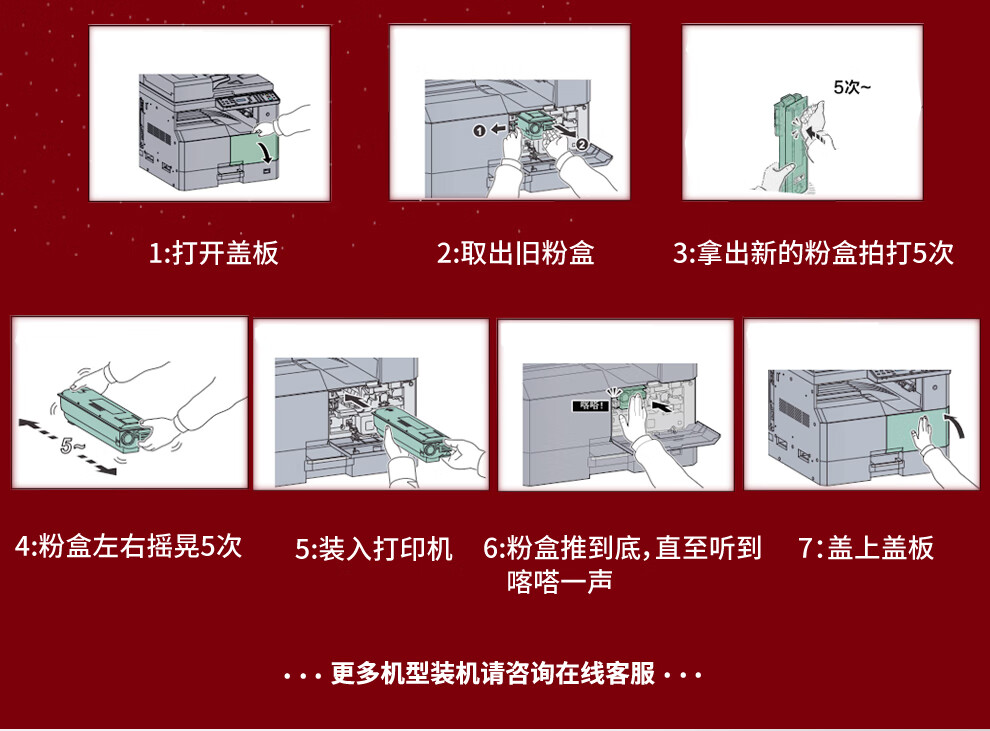 1

2

5次~

1:打开盖板

2:取出旧粉盒

3:拿出新的粉盒拍打5次

5~

喀嗒!

4:粉盒左右摇晃5次

5:装入打印机

6:粉盒推到底,直至听到喀嗒一声

7:盖上盖板

··· 更多机型装机请咨询在线客服 ···