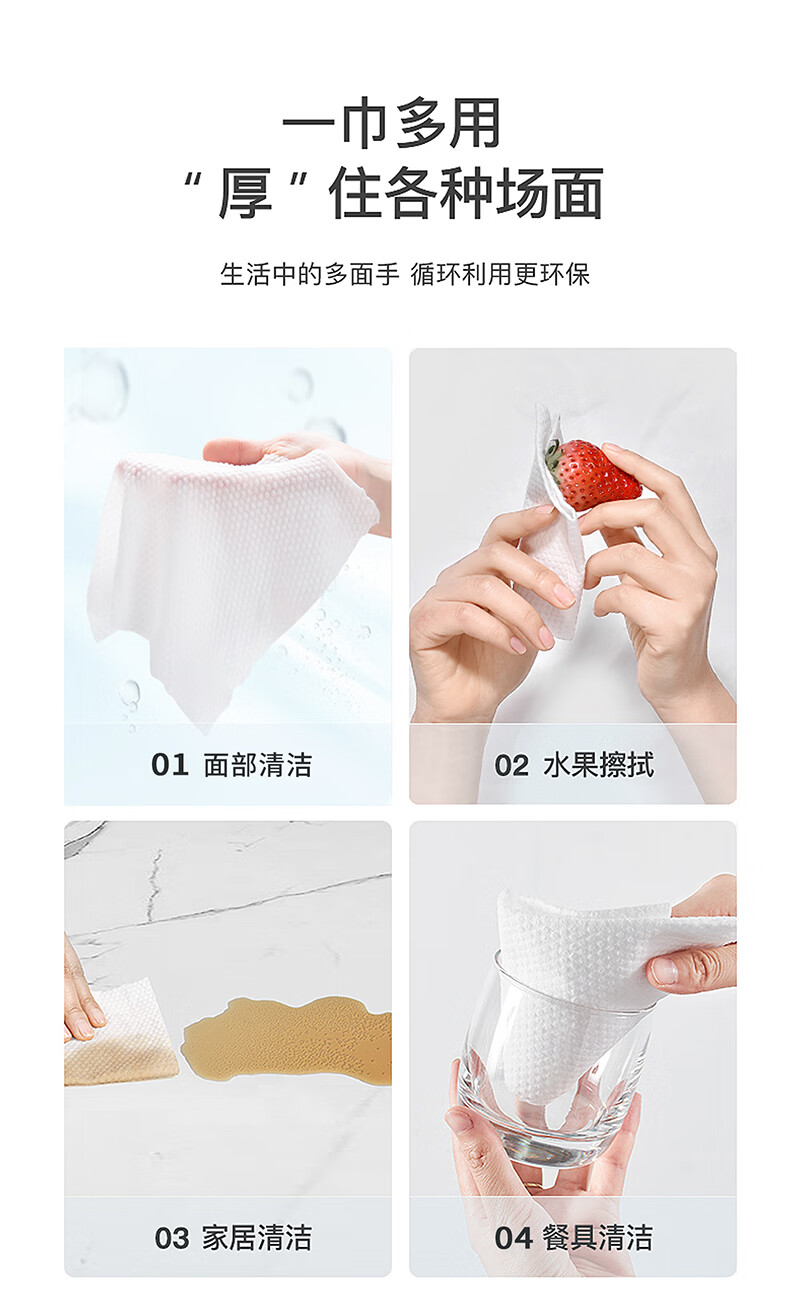 一巾多用
“厚”住各种场面

生活中的多面手 循环利用更环保

01 面部清洁

02 水果擦拭

03 家居清洁

04 餐具清洁