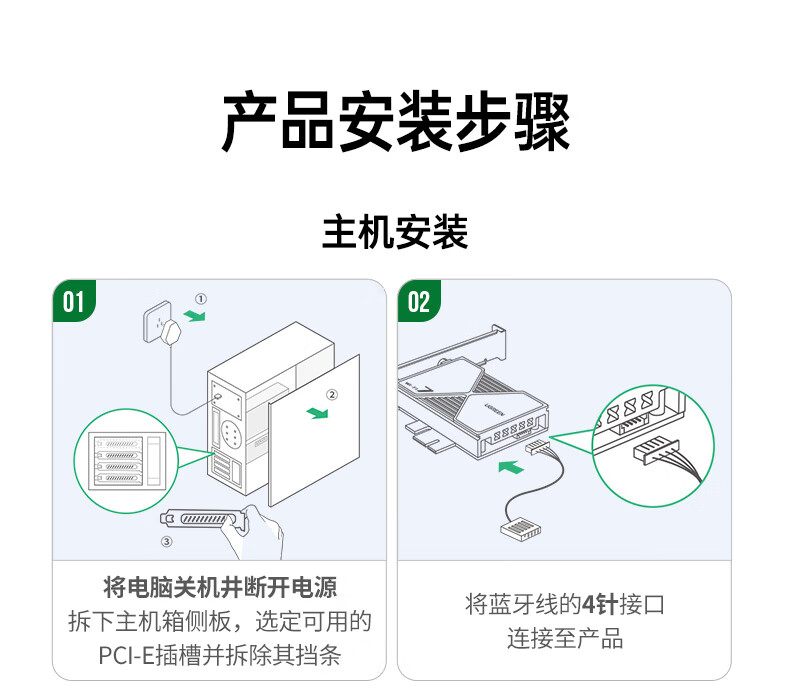 产品安装步骤

主机安装

01

①

②

③

将电脑关机并断开电源
拆下主机箱侧板，选定可用的PCI-E插槽并拆除其挡条

02

UGREEN

将蓝牙线的4针接口
连接至产品