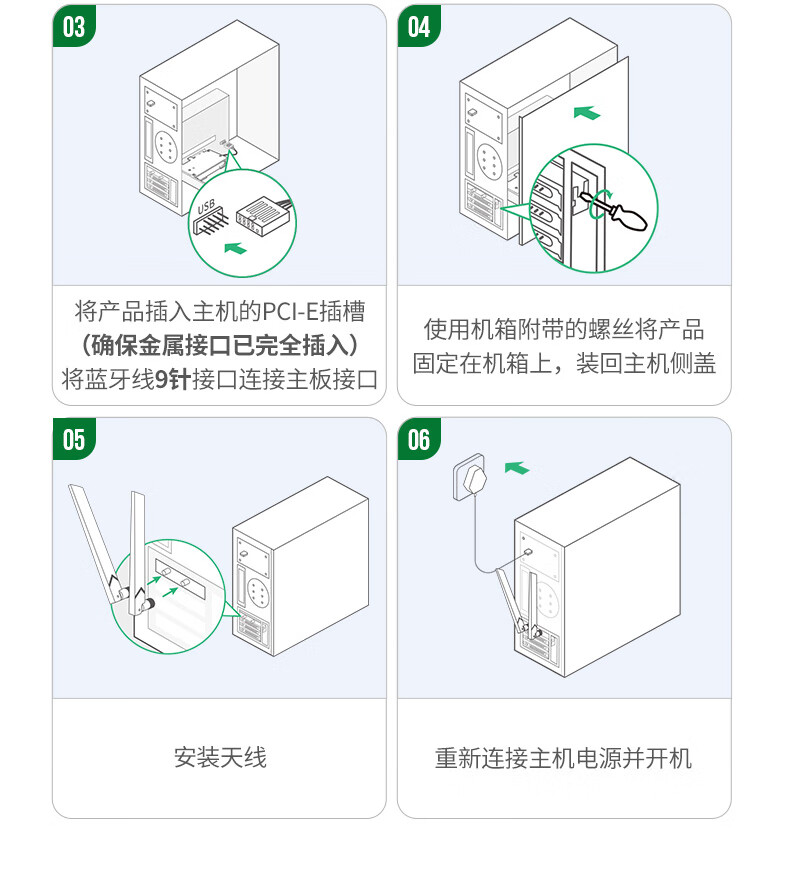 03

USB

将产品插入主机的PCI-E插槽
（确保金属接口已完全插入）
将蓝牙线9针接口连接主板接口

04

使用机箱附带的螺丝将产品固定在机箱上，装回主机侧盖

05

安装天线

06

重新连接主机电源并开机