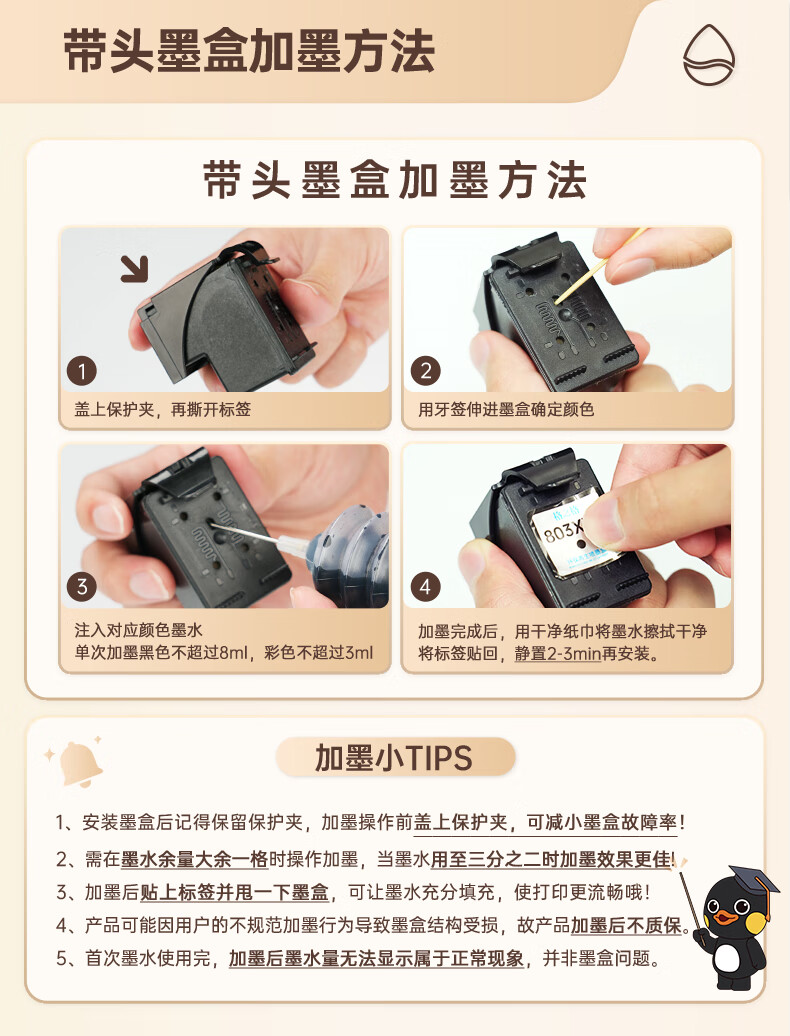 带头墨盒加墨方法

带头墨盒加墨方法

1
盖上保护夹，再撕开标签

2
用牙签伸进墨盒确定颜色

3
注入对应颜色墨水
单次加墨黑色不超过8ml，彩色不超过3ml

803X

4
加墨完成后，用干净纸巾将墨水擦拭干净
将标签贴回，静置2-3min再安装。

加墨小TIPS

1、安装墨盒后记得保留保护夹，加墨操作前盖上保护夹，可减小墨盒故障率！
2、需在墨水余量大余一格时操作加墨，当墨水用至三分之二时加墨效果更佳!
3、加墨后贴上标签并甩一下墨盒，可让墨水充分填充，使打印更流畅哦！
4、产品可能因用户的不规范加墨行为导致墨盒结构受损，故产品加墨后不质保。
5、首次墨水使用完，加墨后墨水量无法显示属于正常现象，并非墨盒问题。