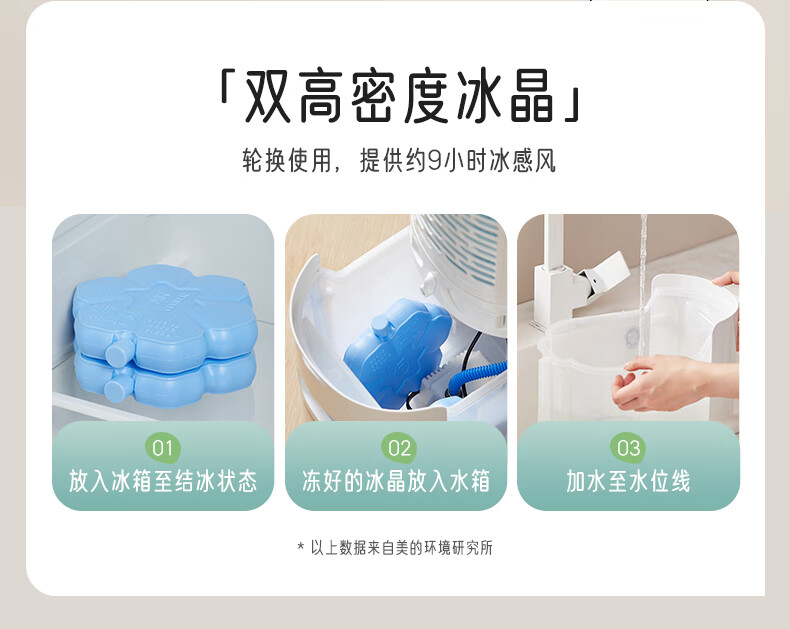 「双高密度冰晶」

轮换使用，提供约9小时冰感风

01
放入冰箱至结冰状态

02
冻好的冰晶放入水箱

03
加水至水位线

* 以上数据来自美的环境研究所