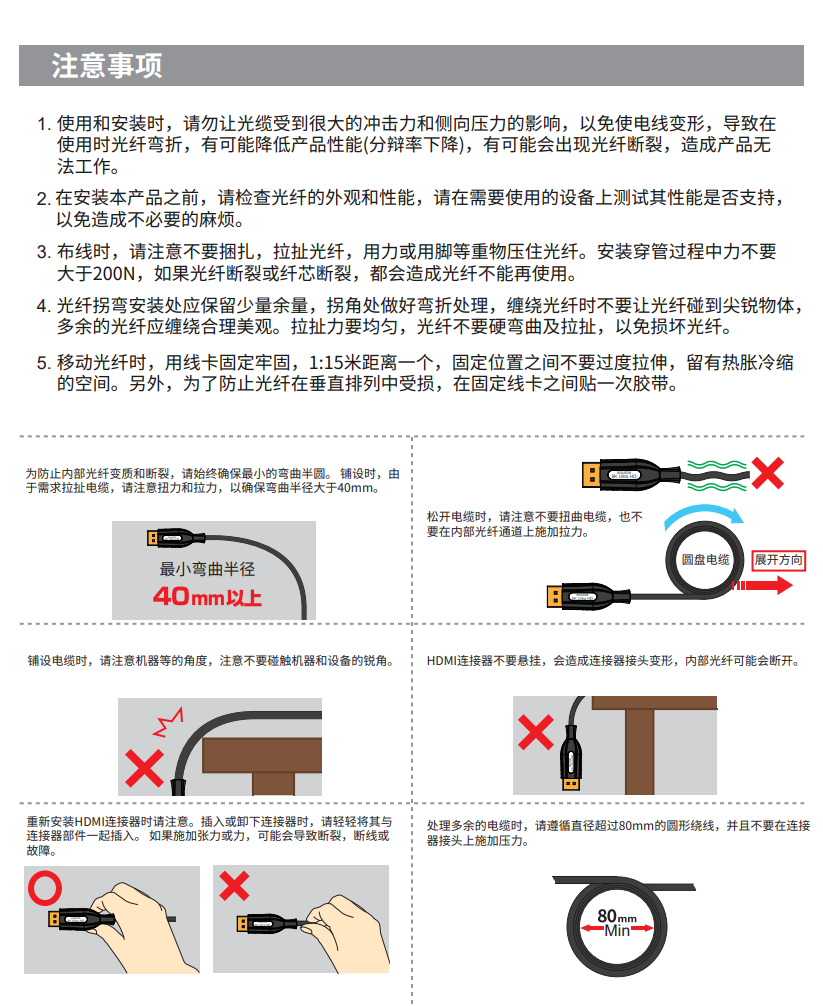 注意事项

1. 使用和安装时，请勿让光缆受到很大的冲击力和侧向压力的影响，以免使电线变形，导致在使用时光纤弯折，有可能降低产品性能(分辩率下降)，有可能会出现光纤断裂，造成产品无法工作。

2. 在安装本产品之前，请检查光纤的外观和性能，请在需要使用的设备上测试其性能是否支持，以免造成不必要的麻烦。

3. 布线时，请注意不要捆扎，拉扯光纤，用力或用脚等重物压住光纤。安装穿管过程中力不要大于200N，如果光纤断裂或纤芯断裂，都会造成光纤不能再使用。

4. 光纤拐弯安装处应保留少量余量，拐角处做好弯折处理，缠绕光纤时不要让光纤碰到尖锐物体，多余的光纤应缠绕合理美观。拉扯力要均匀，光纤不要硬弯曲及拉扯，以免损坏光纤。

5. 移动光纤时，用线卡固定牢固，1:15米距离一个，固定位置之间不要过度拉伸，留有热胀冷缩的空间。另外，为了防止光纤在垂直排列中受损，在固定线卡之间贴一次胶带。

为防止内部光纤变质和断裂，请始终确保最小的弯曲半圆。铺设时，由于需求拉扯电缆，请注意扭力和拉力，以确保弯曲半径大于40mm。

最小弯曲半径
40mm以上

松开电缆时，请注意不要扭曲电缆，也不要在内部光纤通道上施加拉力。

圆盘电缆
展开方向

铺设电缆时，请注意机器等的角度，注意不要碰触机器和设备的锐角。

HDMI连接器不要悬挂，会造成连接器接头变形，内部光纤可能会断开。

重新安装HDMI连接器时请注意。插入或卸下连接器时，请轻轻将其与连接器部件一起插入。如果施加张力或力，可能会导致断裂，断线或故障。

处理多余的电缆时，请遵循直径超过80mm的圆形绕线，并且不要在连接器接头上施加压力。

80mm
Min