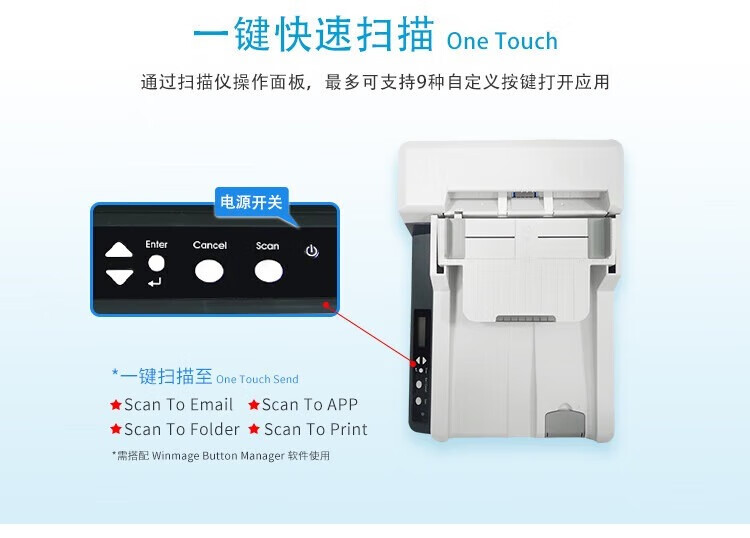 一键快速扫描 One Touch

通过扫描仪操作面板，最多可支持9种自定义按键打开应用

电源开关

Enter

Cancel

Scan

*一键扫描至 One Touch Send

★Scan To Email ★Scan To APP

★Scan To Folder ★Scan To Print

*需搭配 Winmage Button Manager 软件使用