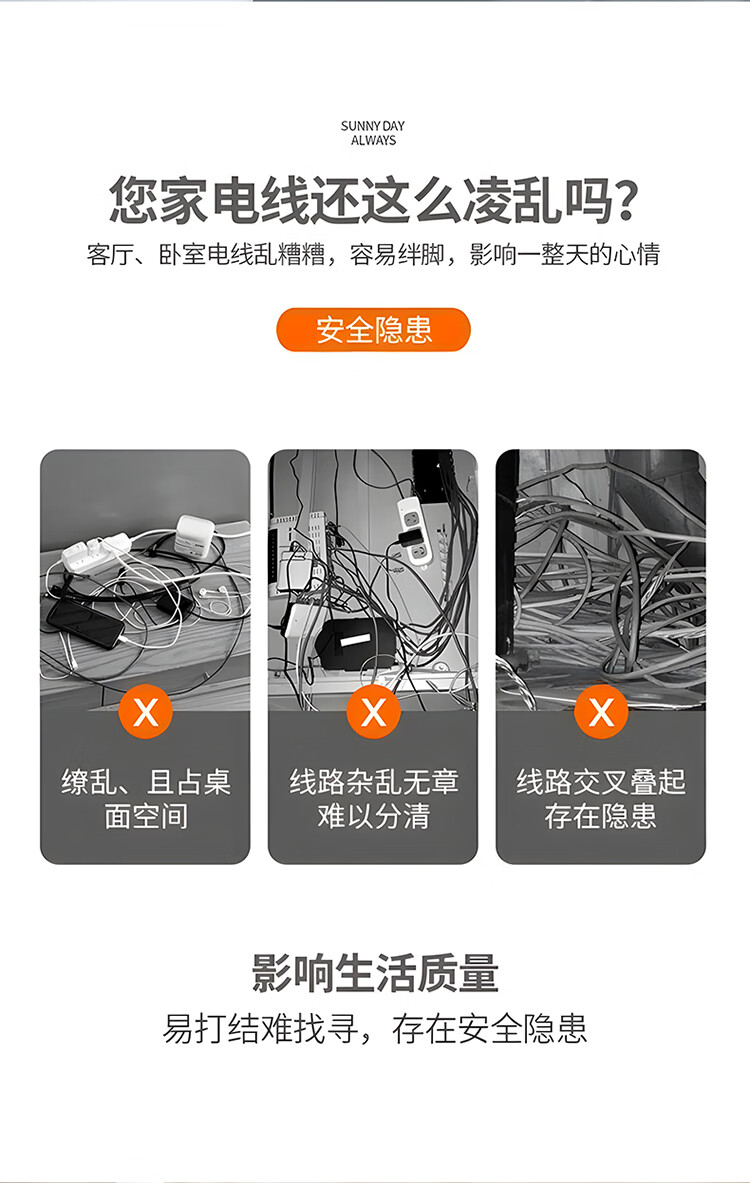 SUNNY DAY
ALWAYS

您家电线还这么凌乱吗?

客厅、卧室电线乱糟糟，容易绊脚，影响一整天的心情

安全隐患

X

缭乱、且占桌面空间

X

线路杂乱无章难以分清

X

线路交叉叠起存在隐患

影响生活质量

易打结难找寻，存在安全隐患