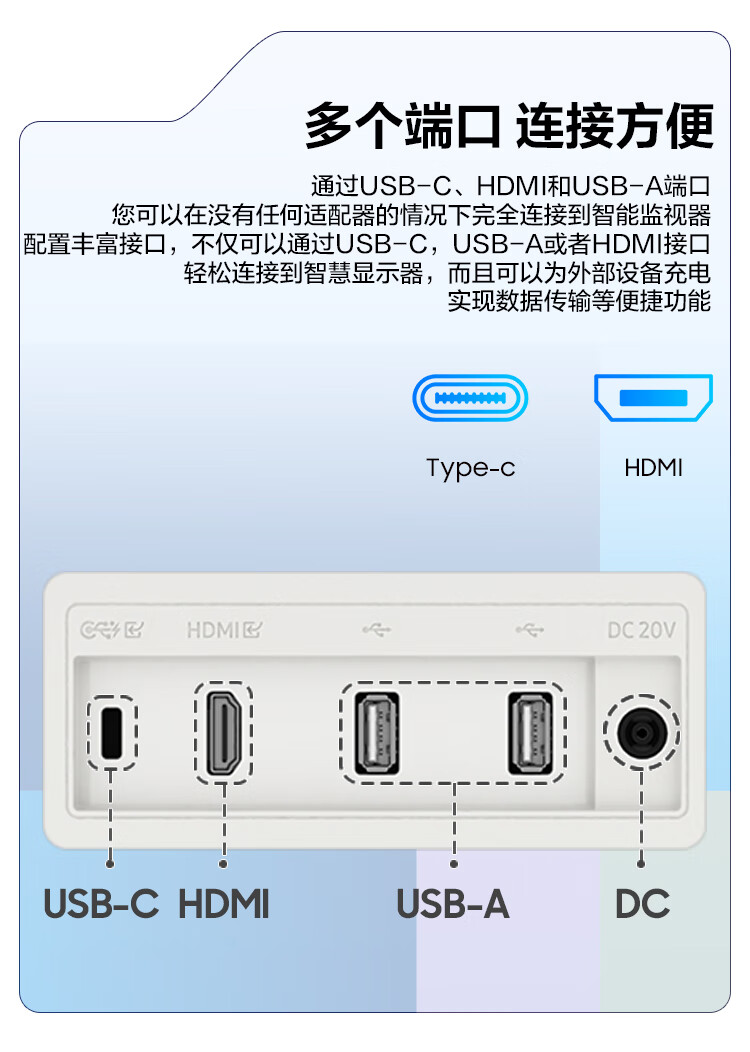 多个端口 连接方便

通过USB-C、HDMI和USB-A端口
您可以在没有任何适配器的情况下完全连接到智能监视器
配置丰富接口，不仅可以通过USB-C，USB-A或者HDMI接口
轻松连接到智慧显示器，而且可以为外部设备充电
实现数据传输等便捷功能

Type-c

HDMI

HDMI

DC 20V

USB-C HDMI USB-A DC