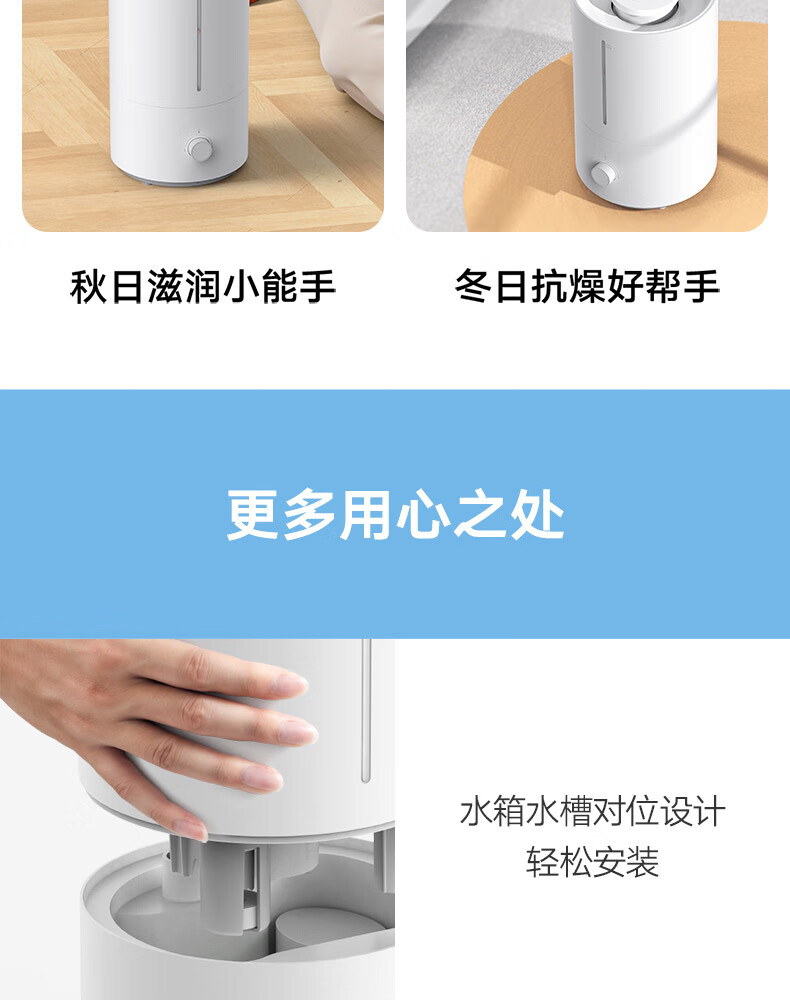 秋日滋润小能手

冬日抗燥好帮手

更多用心之处

水箱水槽对位设计
轻松安装