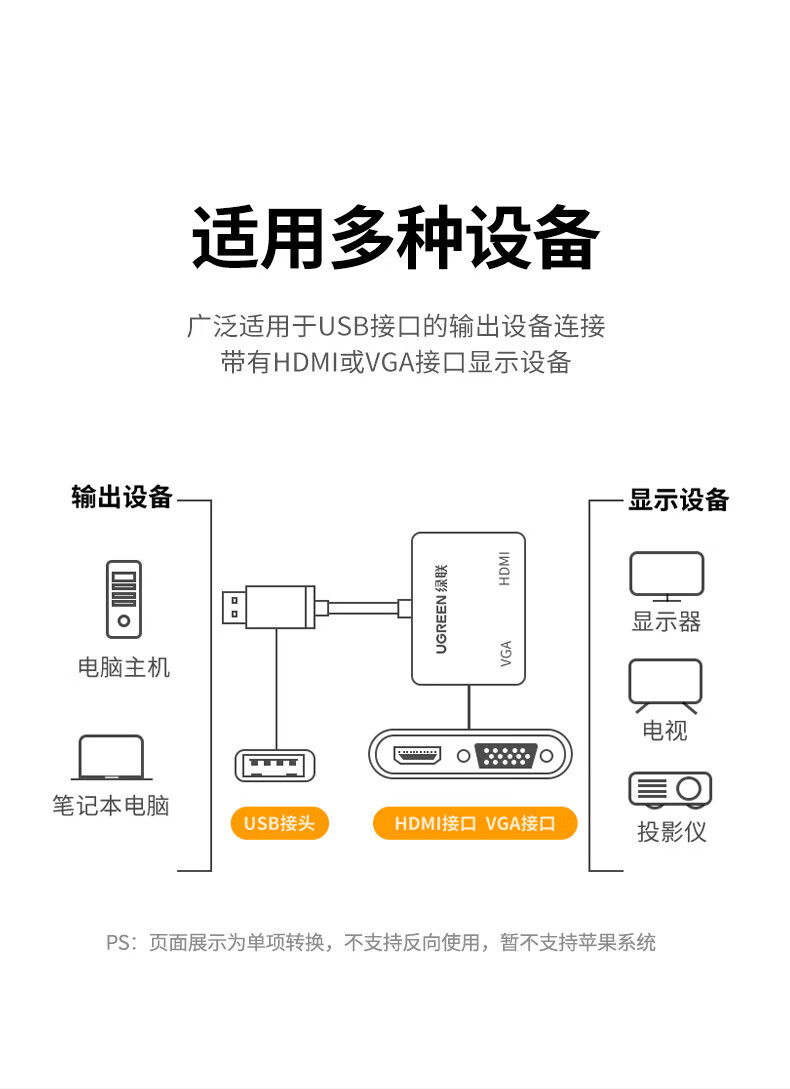 适用多种设备

广泛适用于USB接口的输出设备连接
带有HDMI或VGA接口显示设备

输出设备

电脑主机

笔记本电脑

UGREEN 绿联

HDMI

VGA

USB接头

HDMI接口 VGA接口

显示设备

显示器

电视

投影仪

PS：页面展示为单项转换，不支持反向使用，暂不支持苹果系统