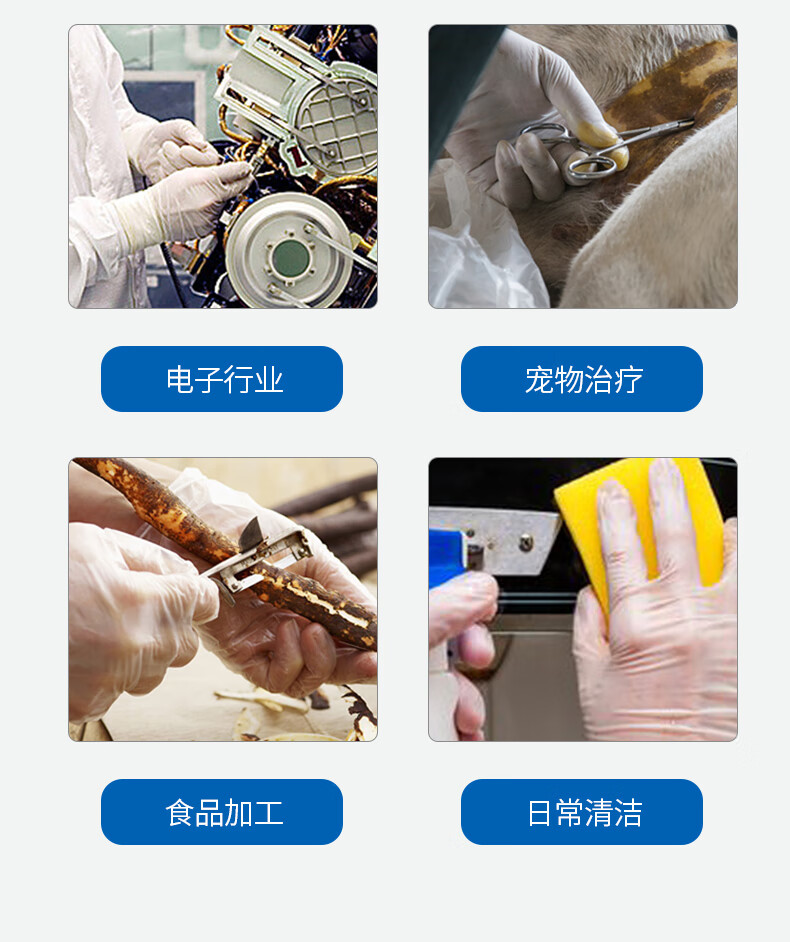 电子行业

宠物治疗

食品加工

日常清洁