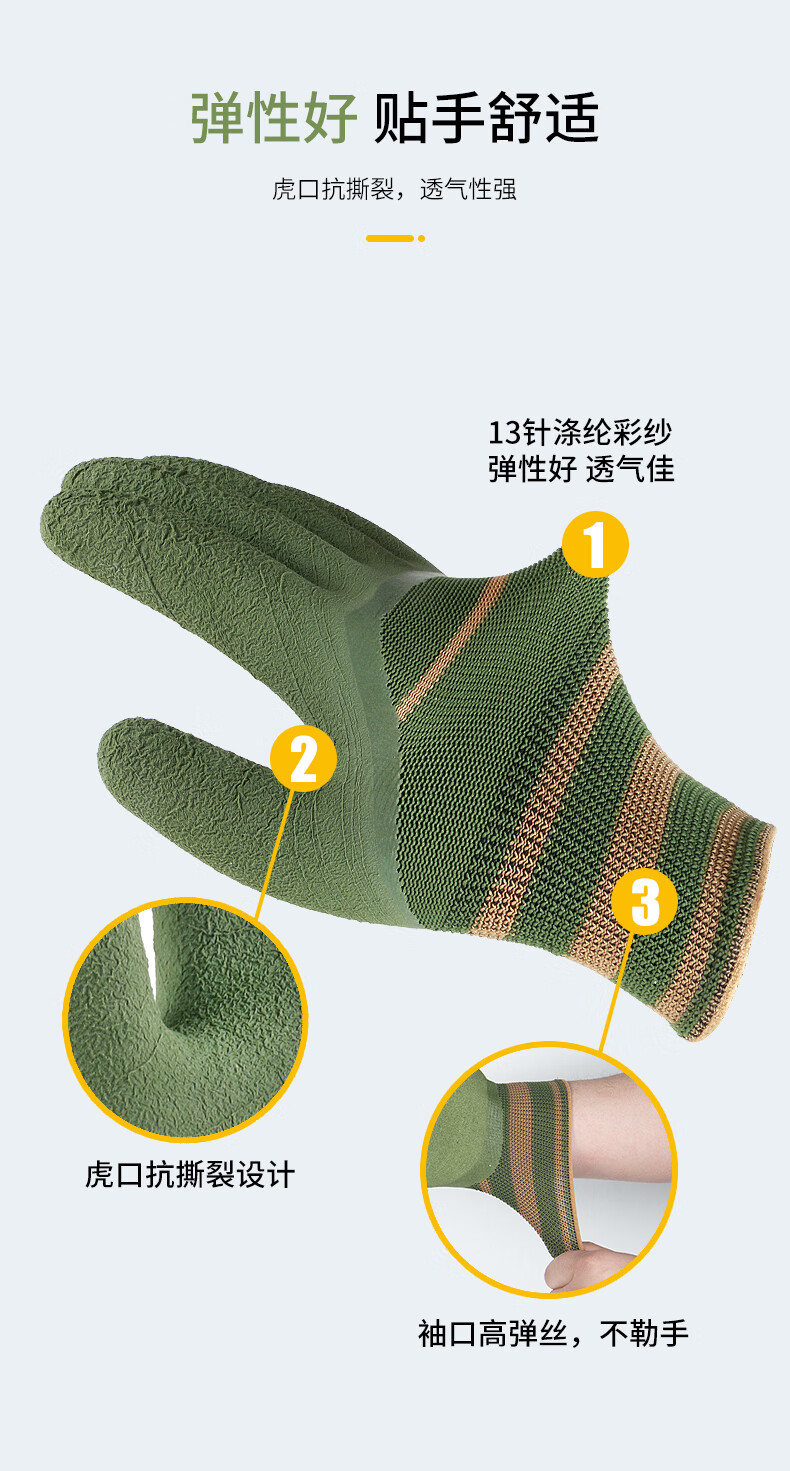 弹性好 贴手舒适

虎口抗撕裂，透气性强

13针涤纶彩纱
弹性好 透气佳

1

2

3

虎口抗撕裂设计

袖口高弹丝，不勒手