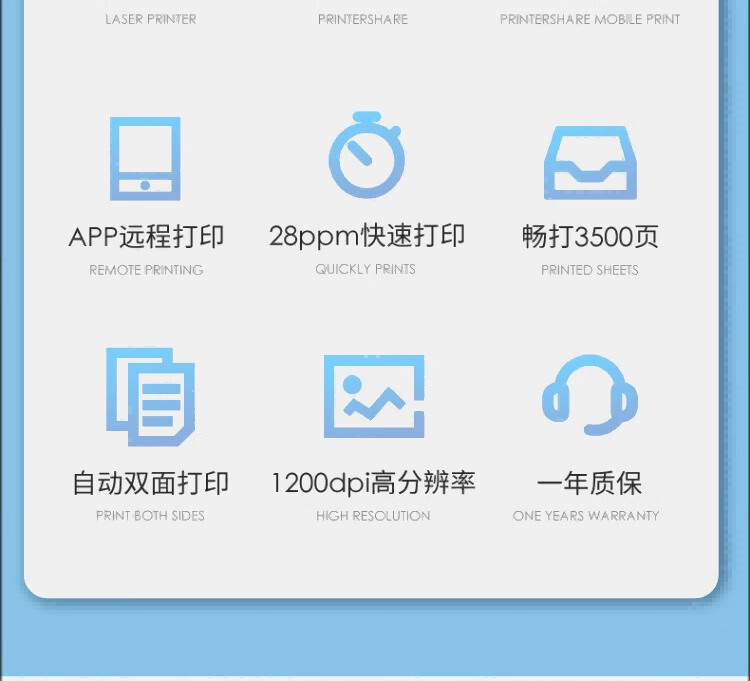 LASER PRINTER

PRINTERSHARE

PRINTERSHARE MOBILE PRINT

APP远程打印

REMOTE PRINTING

28ppm快速打印

QUICKLY PRINTS

畅打3500页

PRINTED SHEETS

自动双面打印

PRINT BOTH SIDES

1200dpi高分辨率

HIGH RESOLUTION

一年质保

ONE YEARS WARRANTY