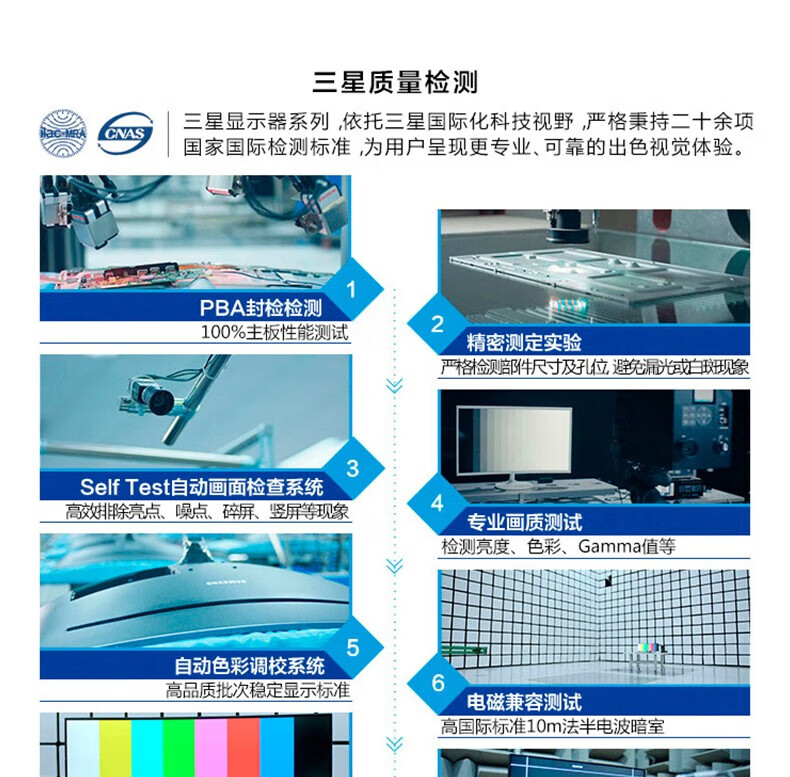 三星质量检测

ilac-MRA CNAS

三星显示器系列，依托三星国际化科技视野，严格秉持二十余项国家国际检测标准，为用户呈现更专业、可靠的出色视觉体验。

1
PBA封检检测
100%主板性能测试

2
精密测定实验
严格检测部件尺寸及孔位，避免漏光或白斑现象

3
Self Test自动画面检查系统
高效排除亮点、噪点、碎屏、竖屏等现象

4
专业画质测试
检测亮度、色彩、Gamma值等

SAMSUNG

5
自动色彩调校系统
高品质批次稳定显示标准

6
电磁兼容测试
高国际标准10m法半电波暗室