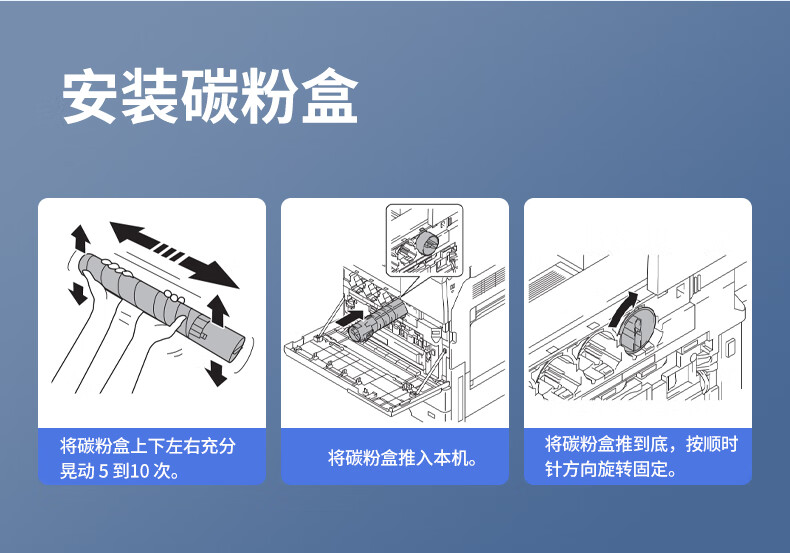 安装碳粉盒

将碳粉盒上下左右充分晃动 5 到10 次。

将碳粉盒推入本机。

将碳粉盒推到底，按顺时针方向旋转固定。