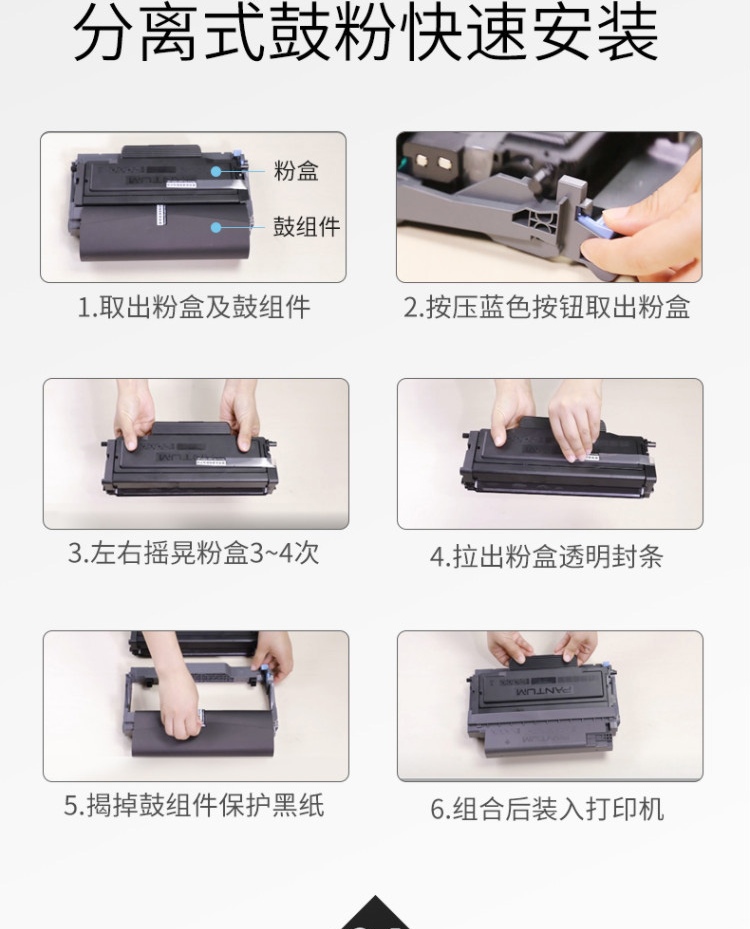 分离式鼓粉快速安装

粉盒

鼓组件

1.取出粉盒及鼓组件

2.按压蓝色按钮取出粉盒

3.左右摇晃粉盒3~4次

4.拉出粉盒透明封条

5.揭掉鼓组件保护黑纸

PANTUM

6.组合后装入打印机