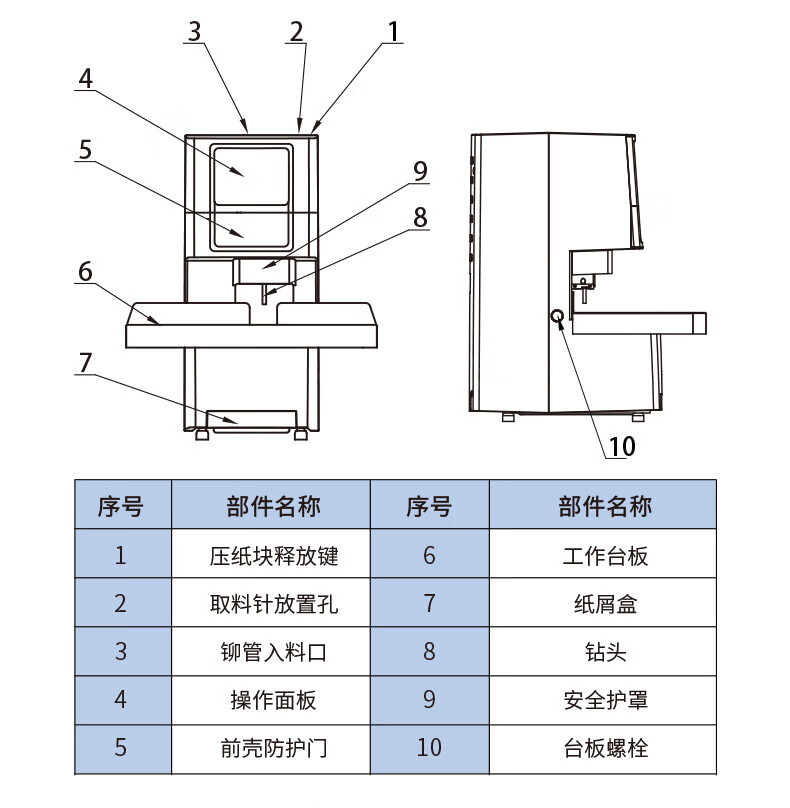 3 2 1
4
5
9
8
6
7
10

| 序号 | 部件名称 | 序号 | 部件名称 |
|---|---|---|---|
| 1 | 压纸块释放键 | 6 | 工作台板 |
| 2 | 取料针放置孔 | 7 | 纸屑盒 |
| 3 | 铆管入料口 | 8 | 钻头 |
| 4 | 操作面板 | 9 | 安全护罩 |
| 5 | 前壳防护门 | 10 | 台板螺栓 |