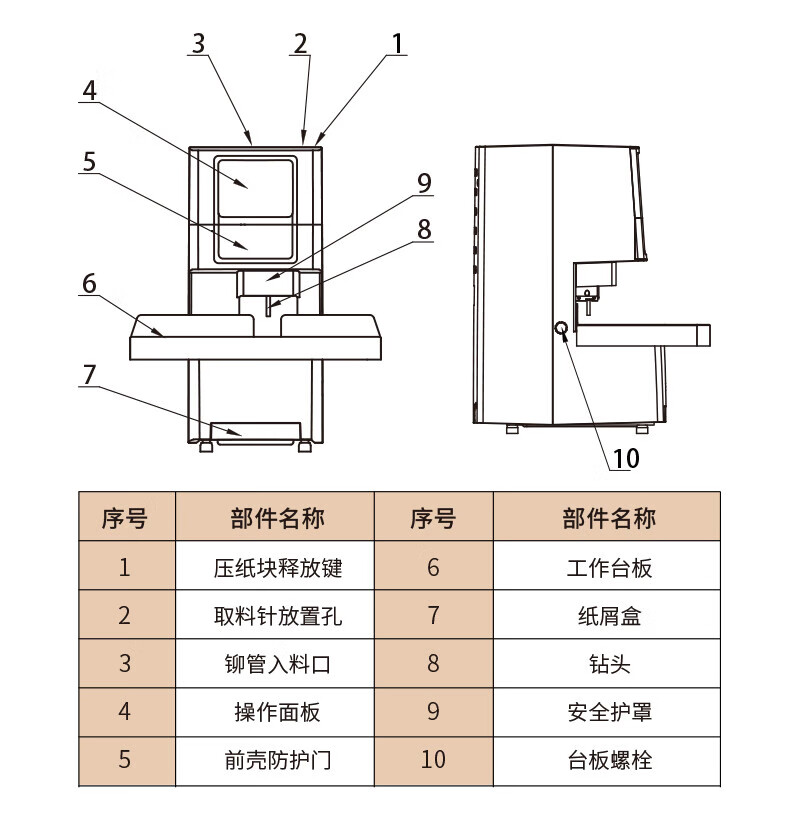 3 2 1
4
5
9
8
6
7
10

| 序号 | 部件名称 | 序号 | 部件名称 |
|---|---|---|---|
| 1 | 压纸块释放键 | 6 | 工作台板 |
| 2 | 取料针放置孔 | 7 | 纸屑盒 |
| 3 | 铆管入料口 | 8 | 钻头 |
| 4 | 操作面板 | 9 | 安全护罩 |
| 5 | 前壳防护门 | 10 | 台板螺栓 |