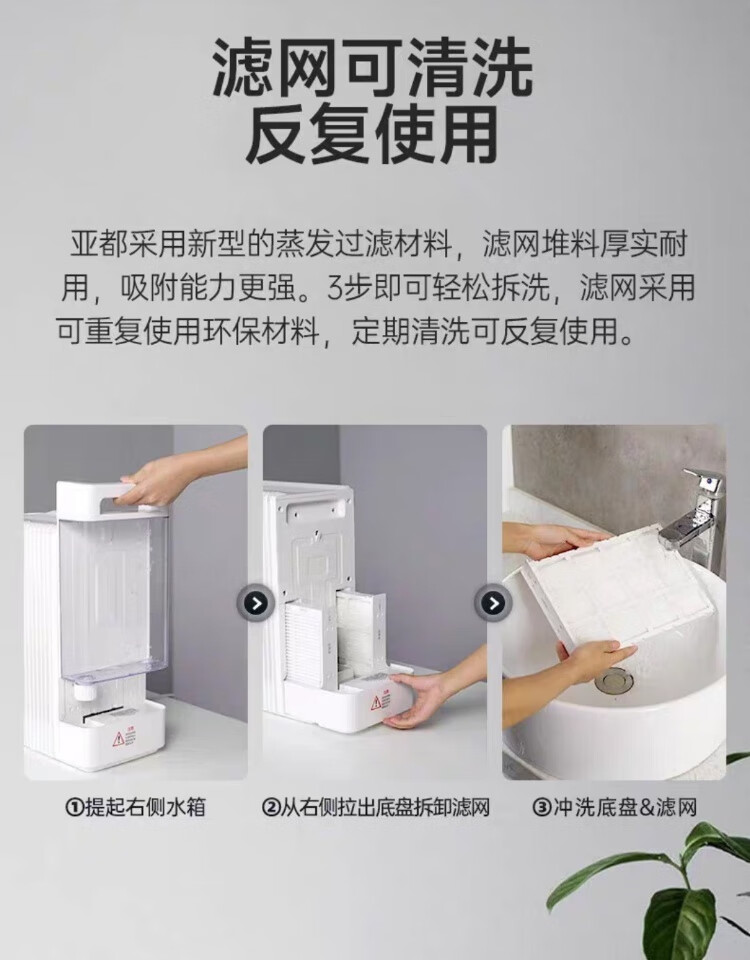 滤网可清洗
反复使用

亚都采用新型的蒸发过滤材料，滤网堆料厚实耐用，吸附能力更强。3步即可轻松拆洗，滤网采用可重复使用环保材料，定期清洗可反复使用。

①提起右侧水箱

②从右侧拉出底盘拆卸滤网

③冲洗底盘&滤网