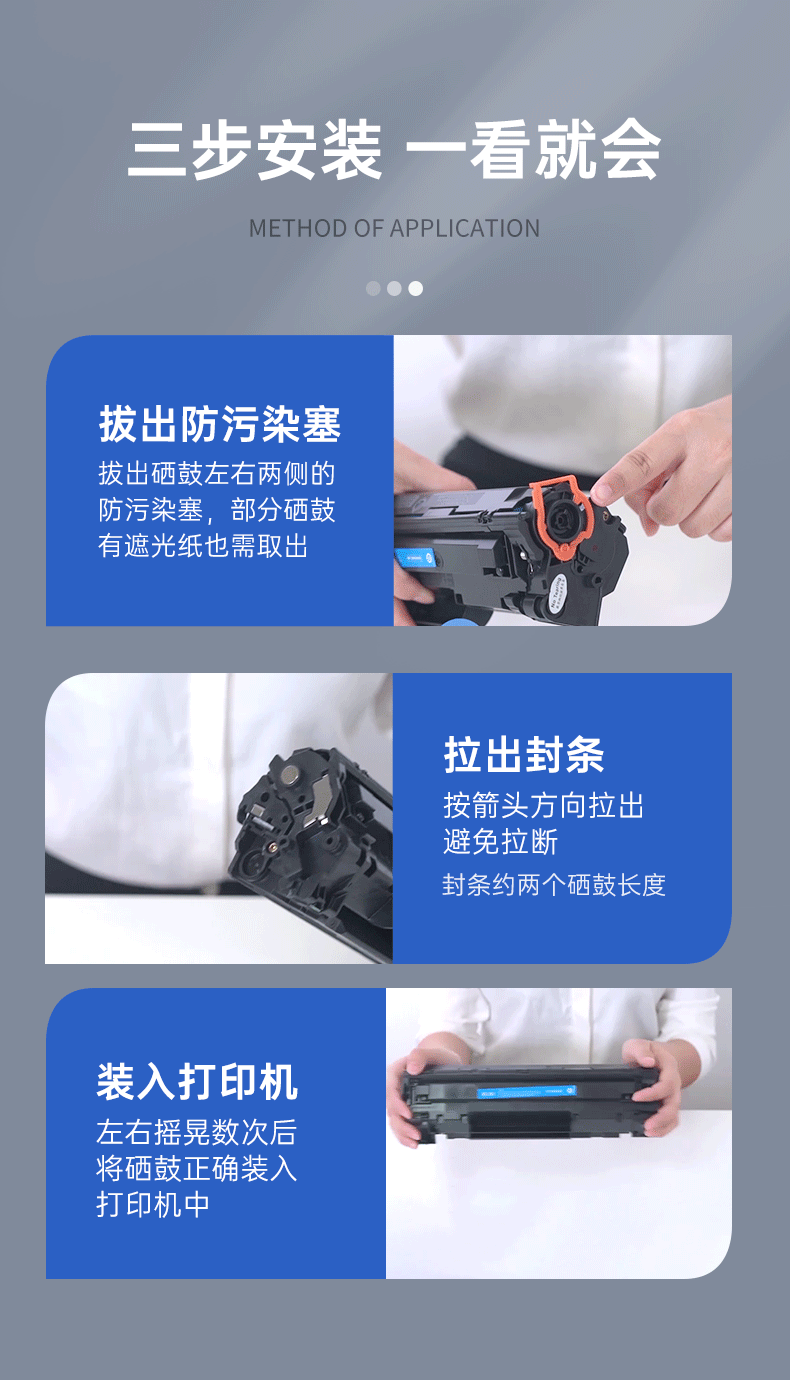 三步安装 一看就会

METHOD OF APPLICATION

拔出防污染塞

拔出硒鼓左右两侧的防污染塞，部分硒鼓有遮光纸也需取出

拉出封条

按箭头方向拉出避免拉断

封条约两个硒鼓长度

装入打印机

左右摇晃数次后将硒鼓正确装入打印机中