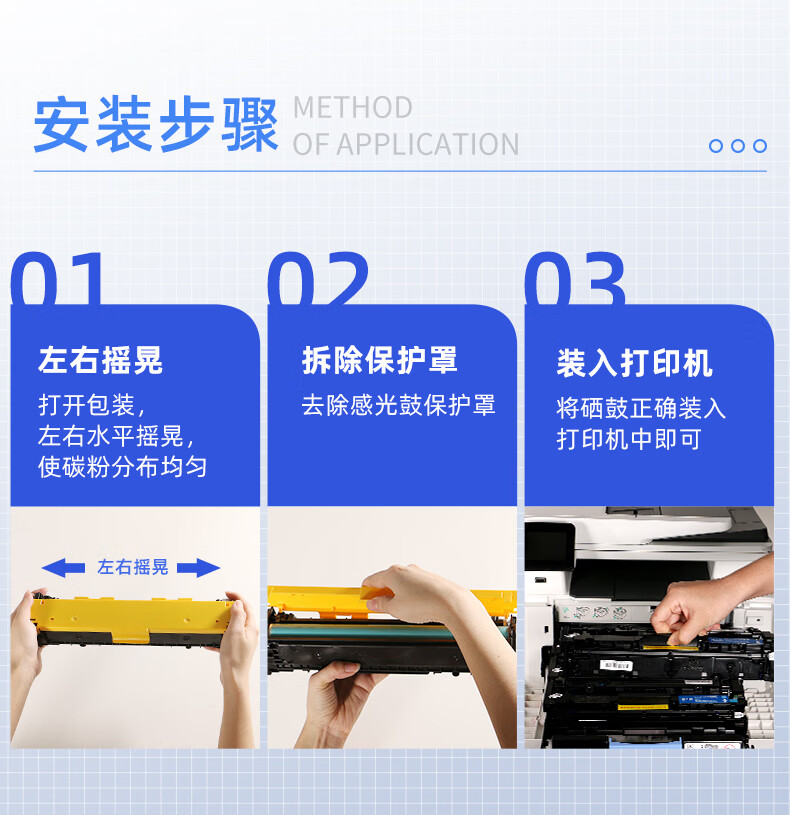 安装步骤 METHOD OF APPLICATION

01
左右摇晃
打开包装，左右水平摇晃，使碳粉分布均匀

左右摇晃

02
拆除保护罩
去除感光鼓保护罩

03
装入打印机
将硒鼓正确装入打印机中即可