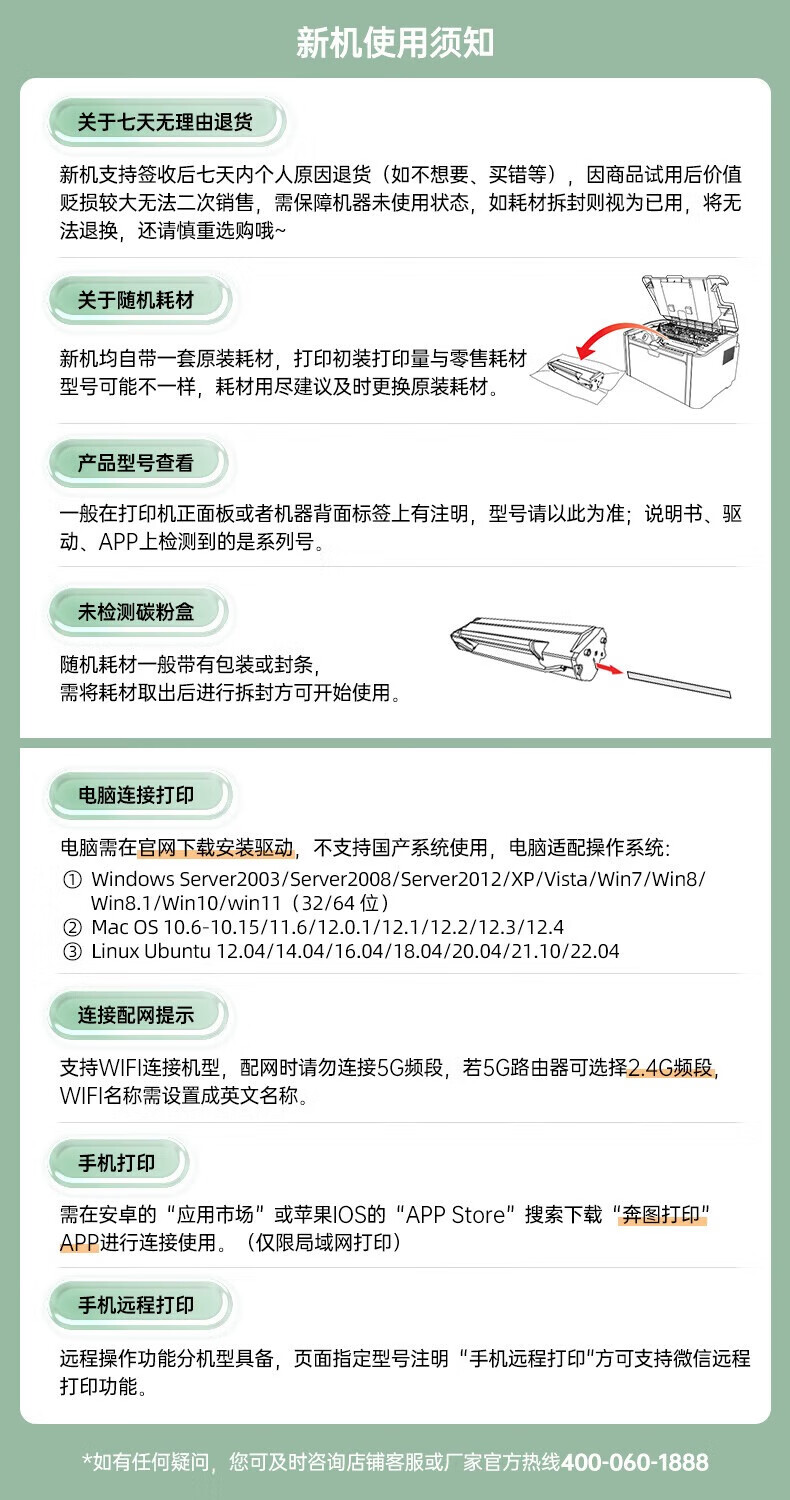 新机使用须知

关于七天无理由退货

新机支持签收后七天内个人原因退货（如不想要、买错等），因商品试用后价值贬损较大无法二次销售，需保障机器未使用状态，如耗材拆封则视为已用，将无法退换，还请慎重选购哦~

关于随机耗材

新机均自带一套原装耗材，打印初装打印量与零售耗材型号可能不一样，耗材用尽建议及时更换原装耗材。

产品型号查看

一般在打印机正面板或者机器背面标签上有注明，型号请以此为准；说明书、驱动、APP上检测到的是系列号。

未检测碳粉盒

随机耗材一般带有包装或封条，
需将耗材取出后进行拆封方可开始使用。

电脑连接打印

电脑需在官网下载安装驱动，不支持国产系统使用，电脑适配操作系统：
① Windows Server2003/Server2008/Server2012/XP/Vista/Win7/Win8/Win8.1/Win10/win11（32/64 位）
② Mac OS 10.6-10.15/11.6/12.0.1/12.1/12.2/12.3/12.4
③ Linux Ubuntu 12.04/14.04/16.04/18.04/20.04/21.10/22.04

连接配网提示

支持WIFI连接机型，配网时请勿连接5G频段，若5G路由器可选择2.4G频段，WIFI名称需设置成英文名称。

手机打印

需在安卓的“应用市场”或苹果IOS的“APP Store”搜索下载“奔图打印”APP进行连接使用。（仅限局域网打印）

手机远程打印

远程操作功能分机型具备，页面指定型号注明“手机远程打印”方可支持微信远程打印功能。

*如有任何疑问，您可及时咨询店铺客服或厂家官方热线400-060-1888