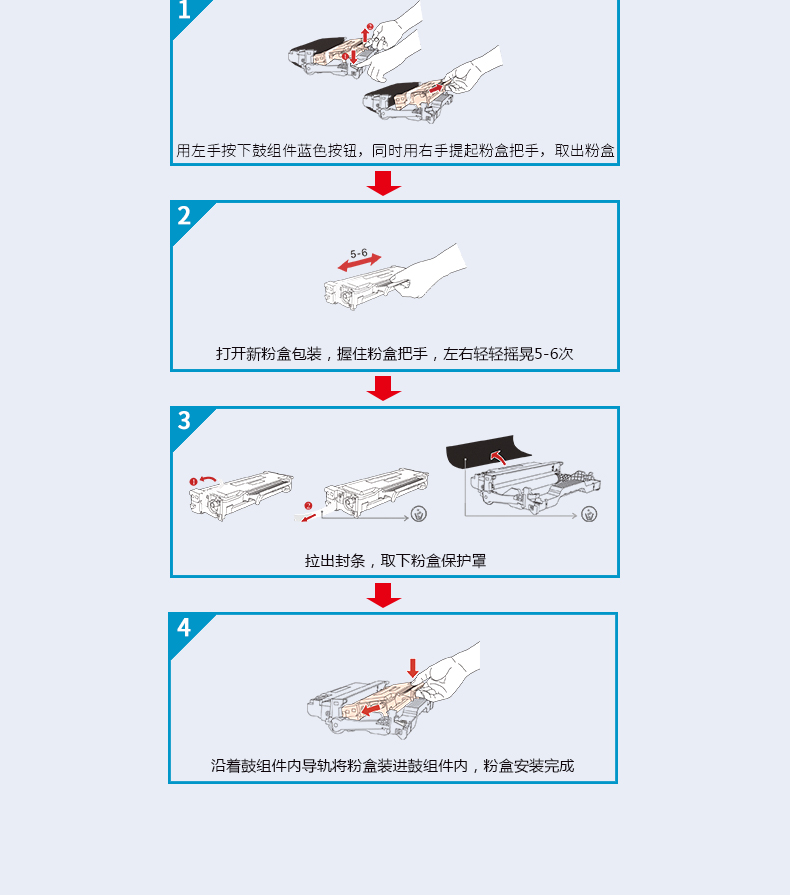 1

用左手按下鼓组件蓝色按钮，同时用右手提起粉盒把手，取出粉盒

2

5-6

打开新粉盒包装，握住粉盒把手，左右轻轻摇晃5-6次

3

拉出封条，取下粉盒保护罩

4

沿着鼓组件内导轨将粉盒装进鼓组件内，粉盒安装完成