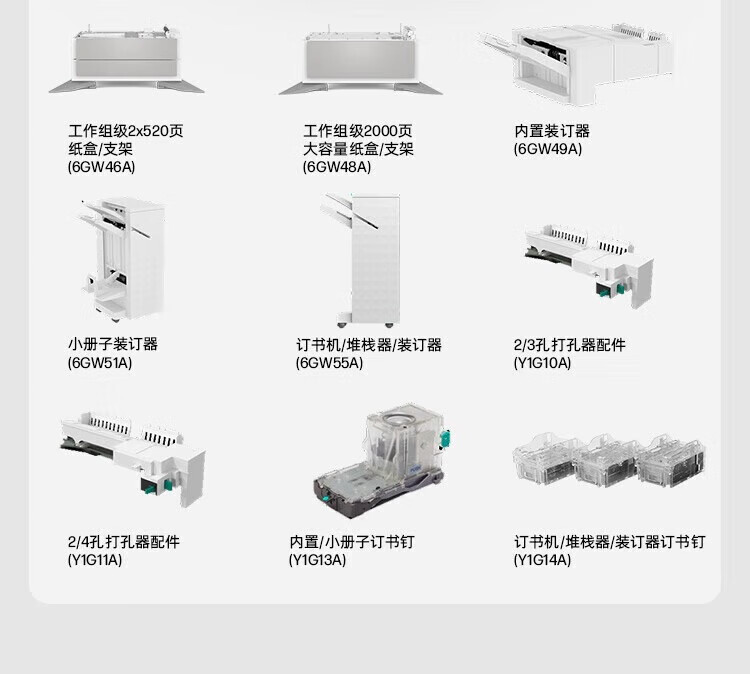 工作组级2x520页纸盒/支架
(6GW46A)

工作组级2000页大容量纸盒/支架
(6GW48A)

内置装订器
(6GW49A)

小册子装订器
(6GW51A)

订书机/堆栈器/装订器
(6GW55A)

2/3孔打孔器配件
(Y1G10A)

2/4孔打孔器配件
(Y1G11A)

内置/小册子订书钉
(Y1G13A)

订书机/堆栈器/装订器订书钉
(Y1G14A)