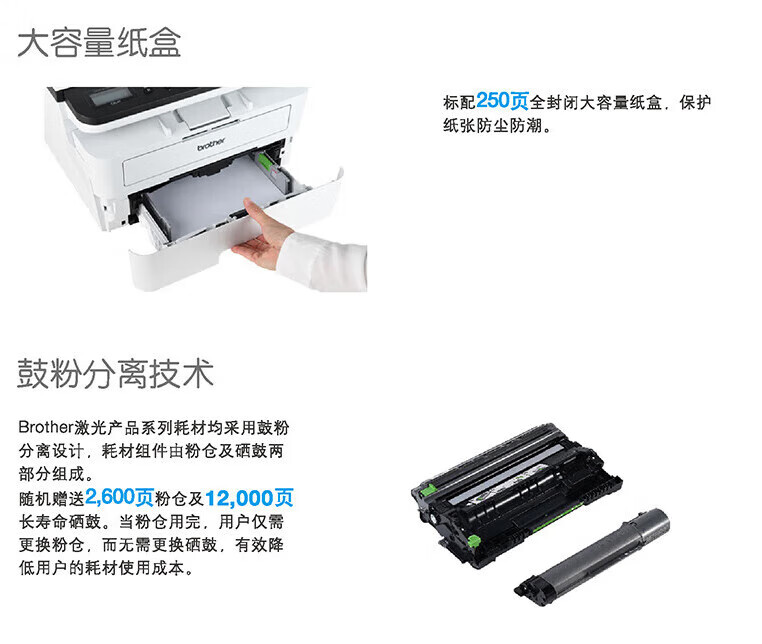 大容量纸盒

brother

标配250页全封闭大容量纸盒，保护纸张防尘防潮。

鼓粉分离技术

Brother激光产品系列耗材均采用鼓粉分离设计，耗材组件由粉仓及硒鼓两部分组成。
随机赠送2,600页粉仓及12,000页长寿命硒鼓。当粉仓用完，用户仅需更换粉仓，而无需更换硒鼓，有效降低用户的耗材使用成本。