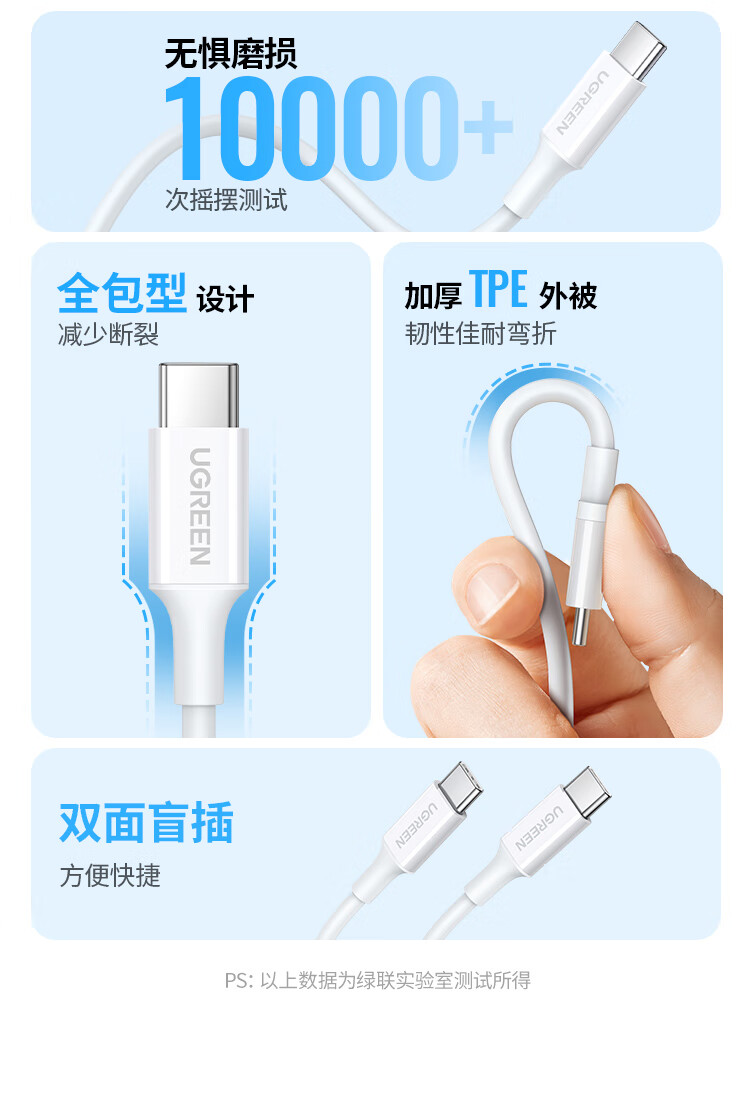 无惧磨损
10000+
次摇摆测试

UGREEN

全包型 设计
减少断裂

UGREEN

加厚 TPE 外被
韧性佳耐弯折

双面盲插
方便快捷

UGREEN

UGREEN

PS: 以上数据为绿联实验室测试所得