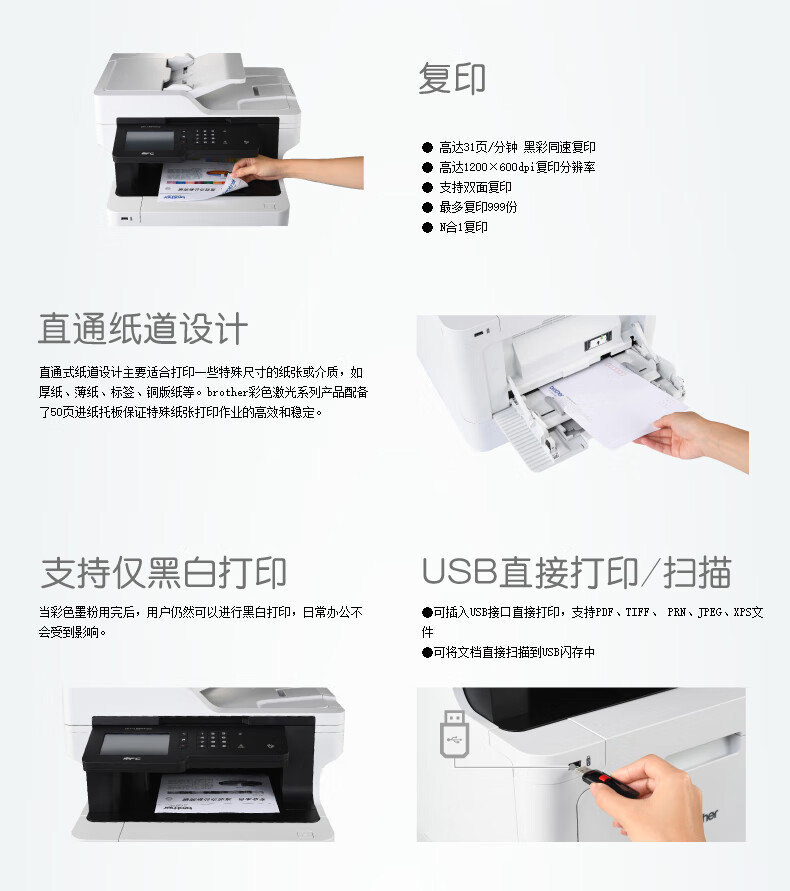 复印

● 高达31页/分钟 黑彩同速复印
● 高达1200×600dpi复印分辨率
● 支持双面复印
● 最多复印999份
● N合1复印

直通纸道设计

直通式纸道设计主要适合打印一些特殊尺寸的纸张或介质，如厚纸、薄纸、标签、铜版纸等。brother彩色激光系列产品配备了50页进纸托板保证特殊纸张打印作业的高效和稳定。

支持仅黑白打印

当彩色墨粉用完后，用户仍然可以进行黑白打印，日常办公不会受到影响。

USB直接打印/扫描

●可插入USB接口直接打印，支持PDF、TIFF、 PRN、JPEG、XPS文件
●可将文档直接扫描到USB闪存中

brother