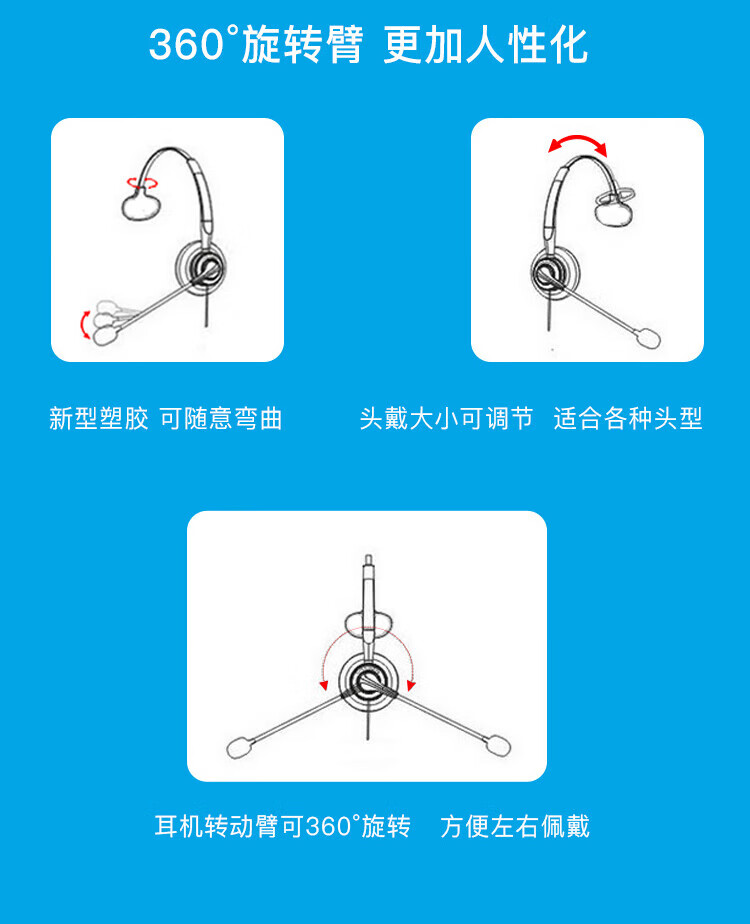 360°旋转臂 更加人性化

新型塑胶 可随意弯曲

头戴大小可调节 适合各种头型

耳机转动臂可360°旋转 方便左右佩戴