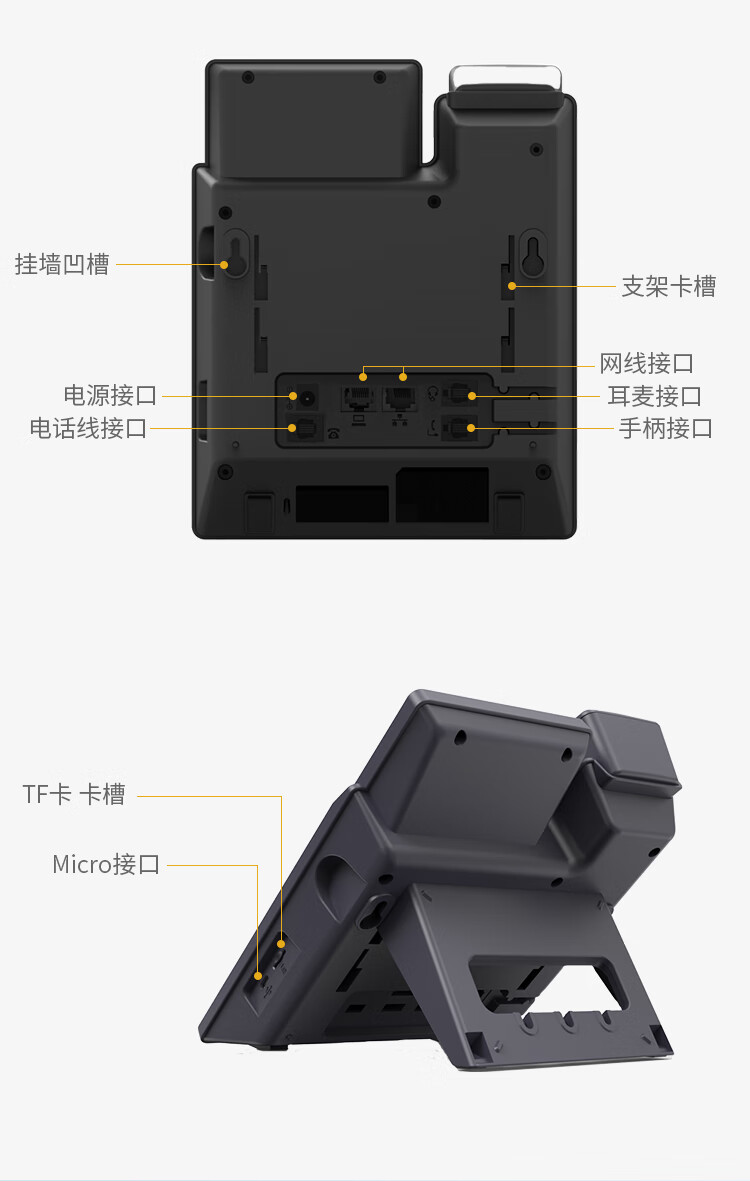 挂墙凹槽
支架卡槽
网线接口
电源接口
耳麦接口
电话线接口
手柄接口

TF卡 卡槽
Micro接口