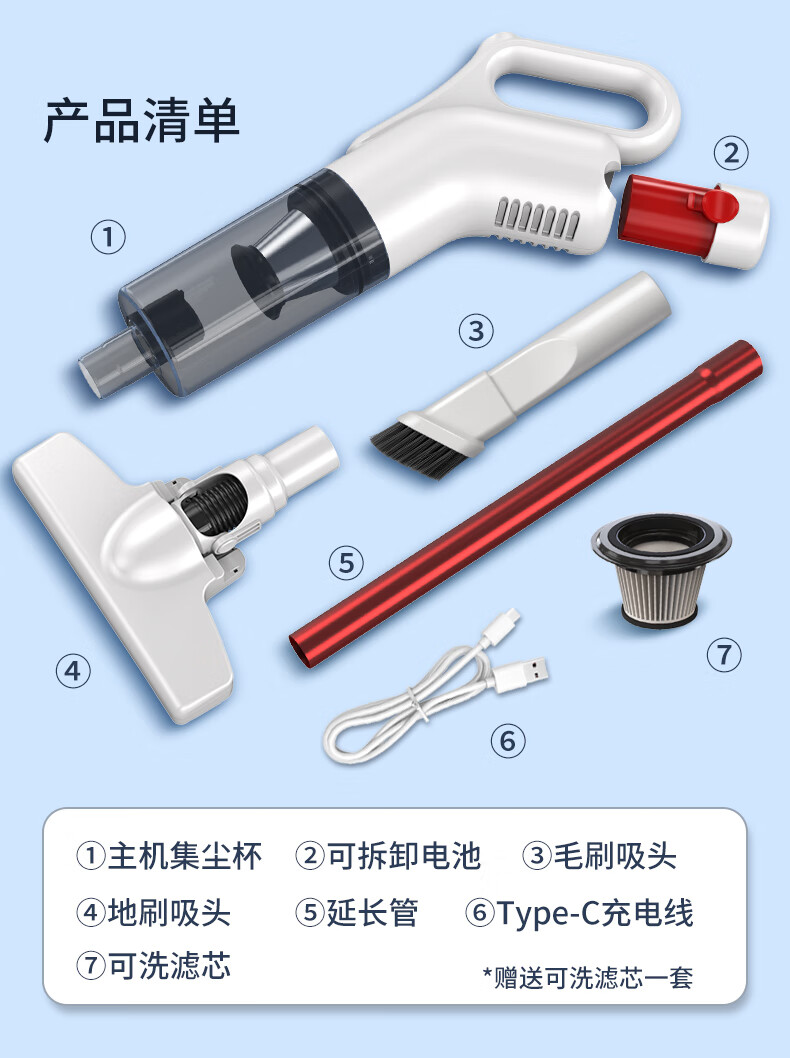 产品清单

①

②

③

④

⑤

⑥

⑦

①主机集尘杯 ②可拆卸电池 ③毛刷吸头
④地刷吸头 ⑤延长管 ⑥Type-C充电线
⑦可洗滤芯

*赠送可洗滤芯一套