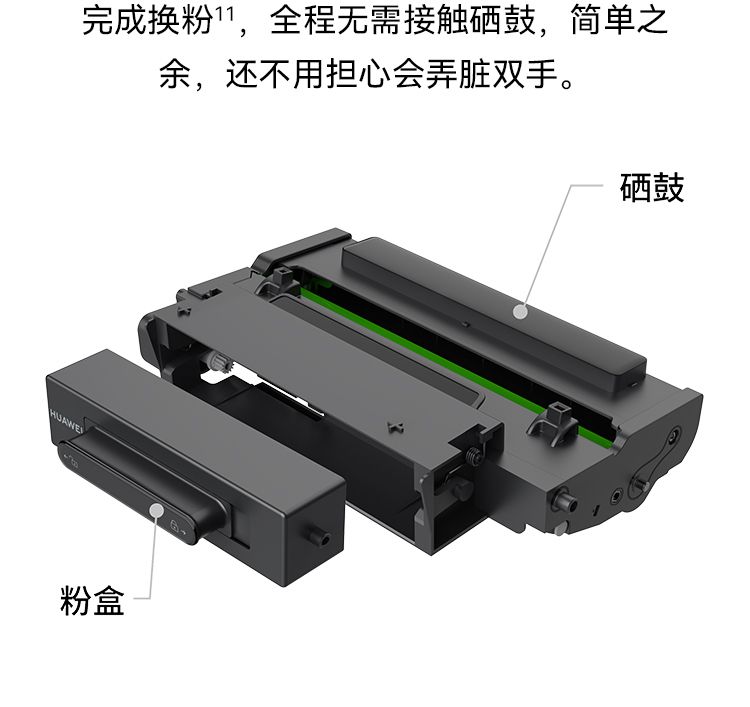 完成换粉$^{11}$，全程无需接触硒鼓，简单之余，还不用担心会弄脏双手。

硒鼓

HUAWEI

粉盒