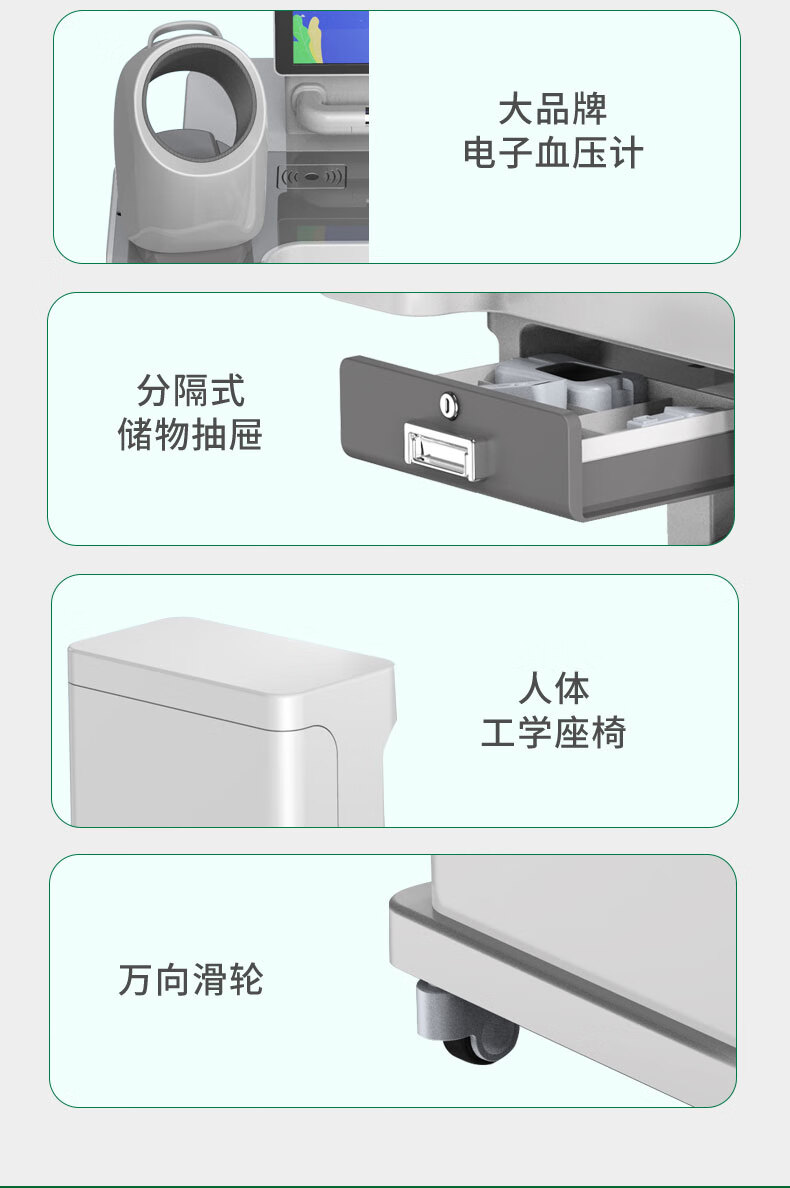 大品牌
电子血压计

分隔式
储物抽屉

人体
工学座椅

万向滑轮