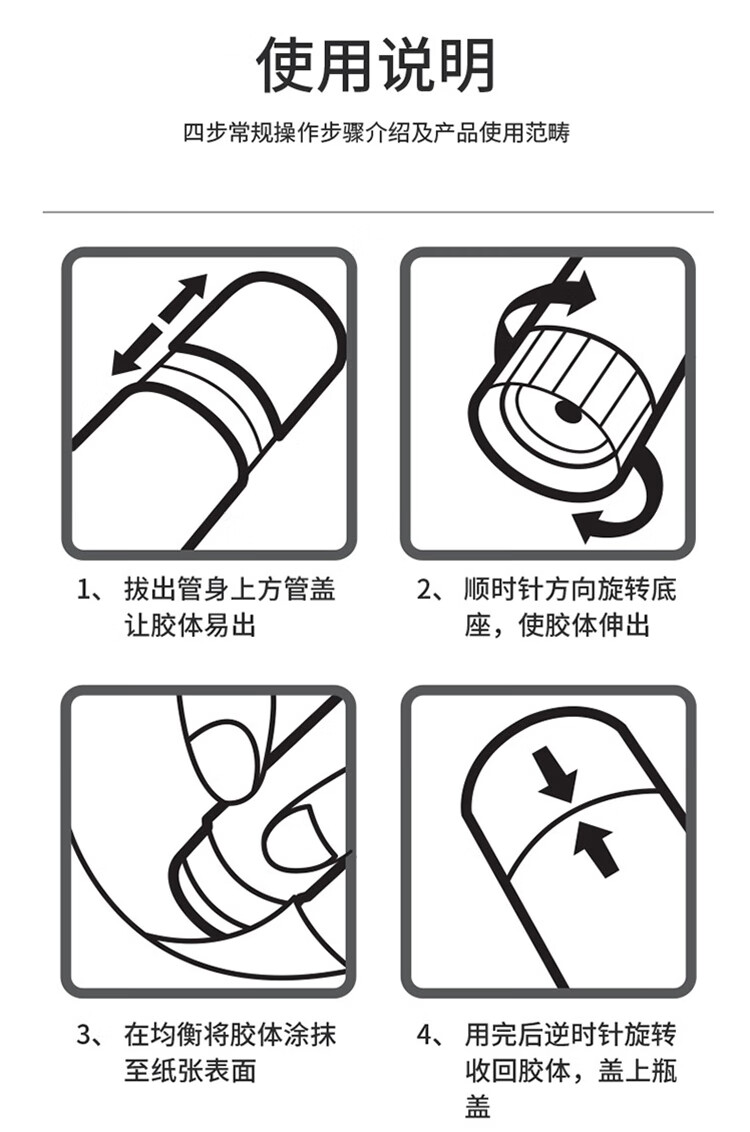 使用说明

四步常规操作步骤介绍及产品使用范畴

1、 拔出管身上方管盖让胶体易出

2、 顺时针方向旋转底座，使胶体伸出

3、 在均衡将胶体涂抹至纸张表面

4、 用完后逆时针旋转收回胶体，盖上瓶盖