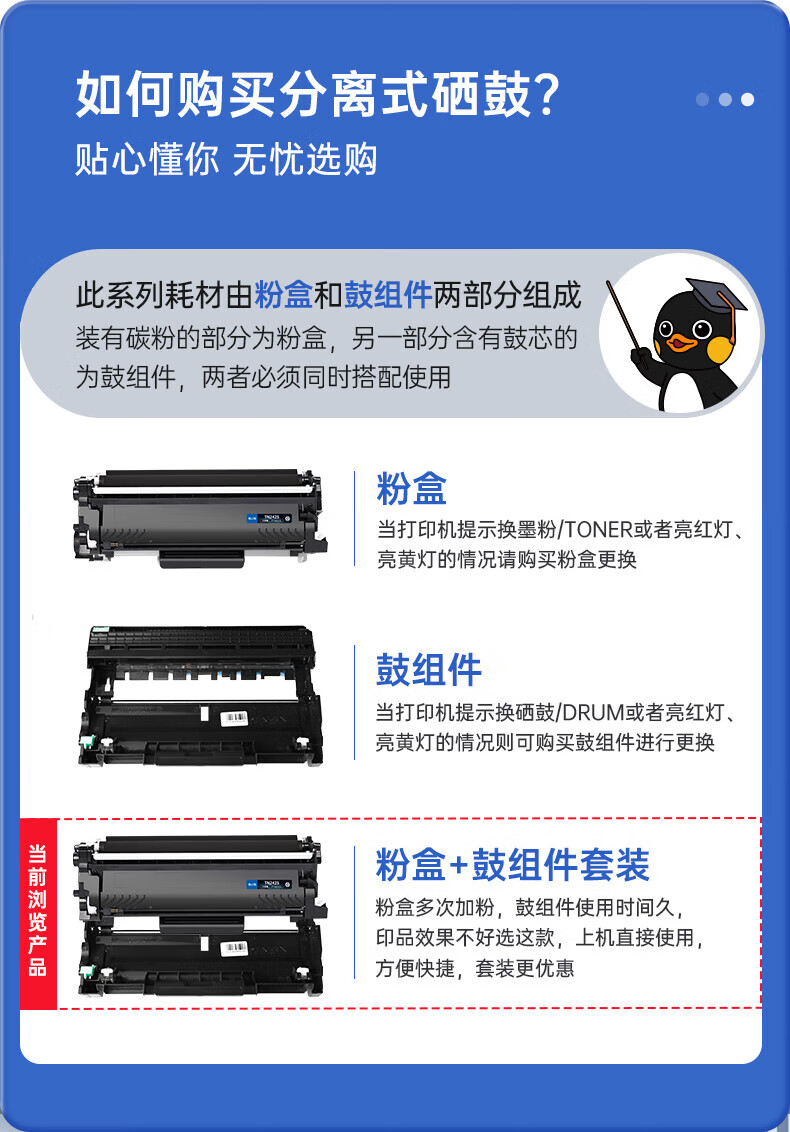 如何购买分离式硒鼓?
贴心懂你 无忧选购

此系列耗材由粉盒和鼓组件两部分组成
装有碳粉的部分为粉盒，另一部分含有鼓芯的为鼓组件，两者必须同时搭配使用

粉盒
当打印机提示换墨粉/TONER或者亮红灯、亮黄灯的情况请购买粉盒更换

鼓组件
当打印机提示换硒鼓/DRUM或者亮红灯、亮黄灯的情况则可购买鼓组件进行更换

当前浏览产品

粉盒+鼓组件套装
粉盒多次加粉，鼓组件使用时间久，印品效果不好选这款，上机直接使用，方便快捷，套装更优惠