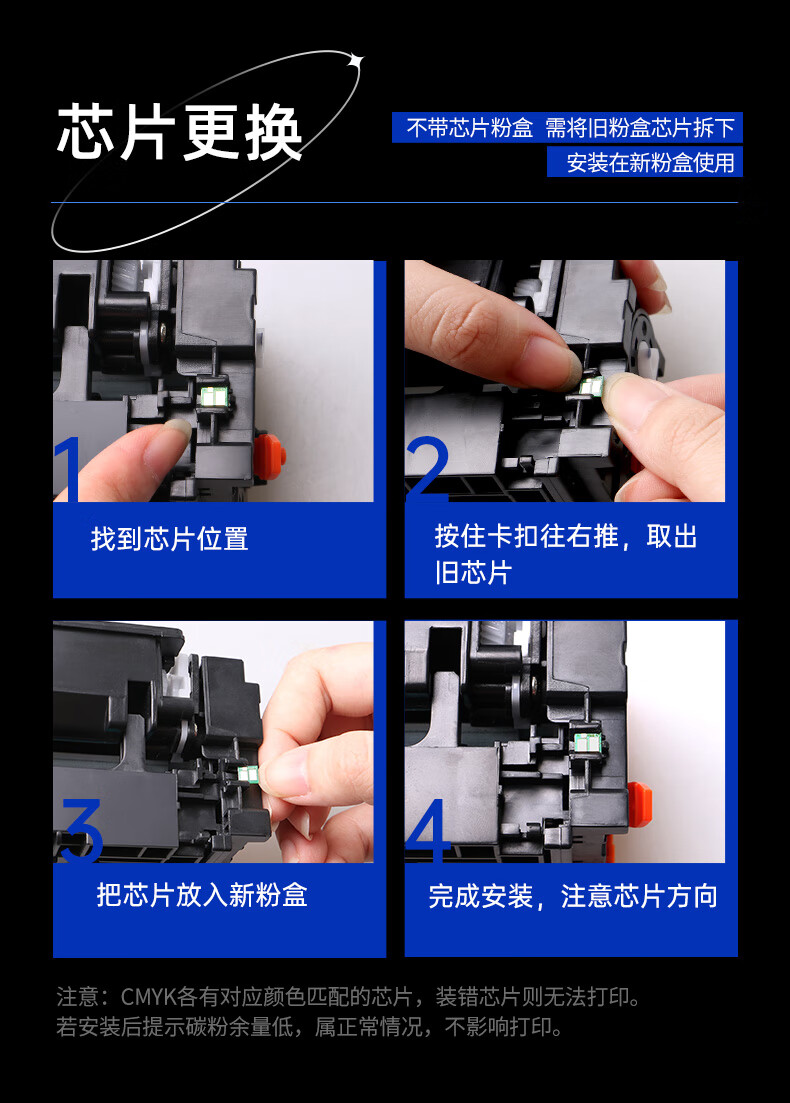 芯片更换

不带芯片粉盒 需将旧粉盒芯片拆下
安装在新粉盒使用

1
找到芯片位置

2
按住卡扣往右推，取出旧芯片

3
把芯片放入新粉盒

4
完成安装，注意芯片方向

注意：CMYK各有对应颜色匹配的芯片，装错芯片则无法打印。
若安装后提示碳粉余量低，属正常情况，不影响打印。