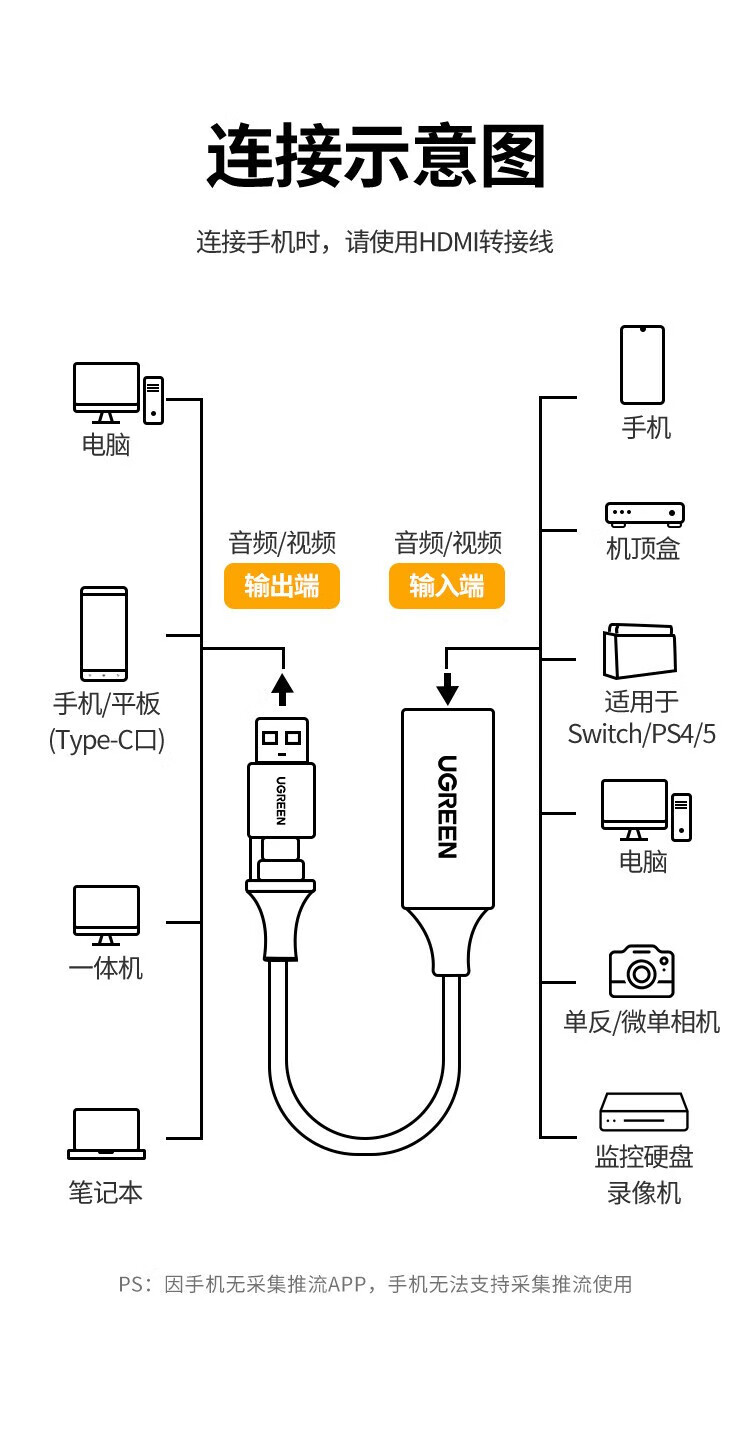 连接示意图

连接手机时，请使用HDMI转接线

电脑

手机/平板
(Type-C口)

一体机

笔记本

音频/视频
输出端

音频/视频
输入端

UGREEN

UGREEN

手机

机顶盒

适用于
Switch/PS4/5

电脑

单反/微单相机

监控硬盘
录像机

PS：因手机无采集推流APP，手机无法支持采集推流使用