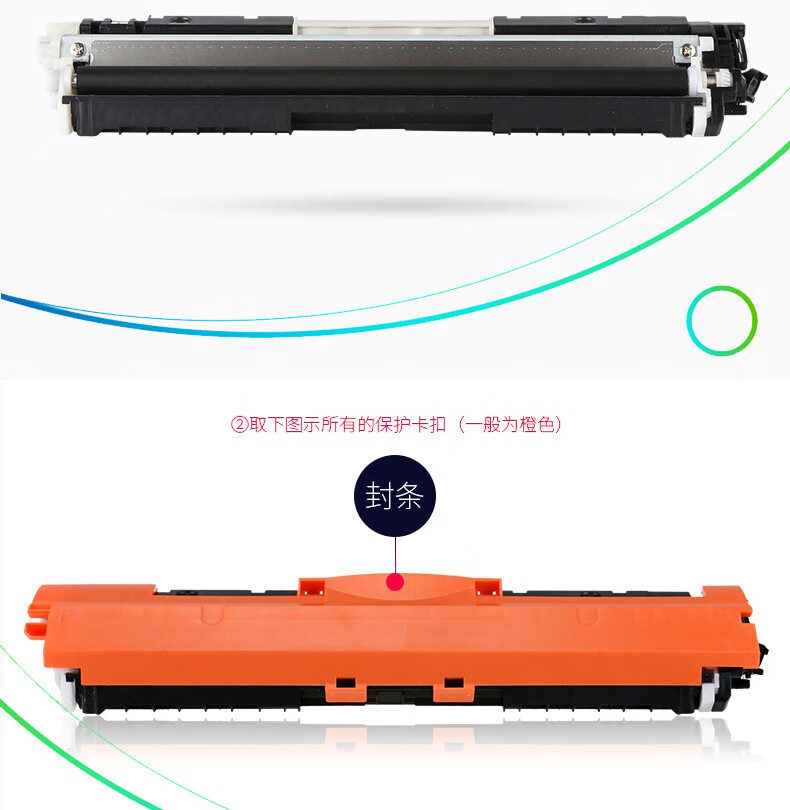 ②取下图示所有的保护卡扣（一般为橙色）

封条