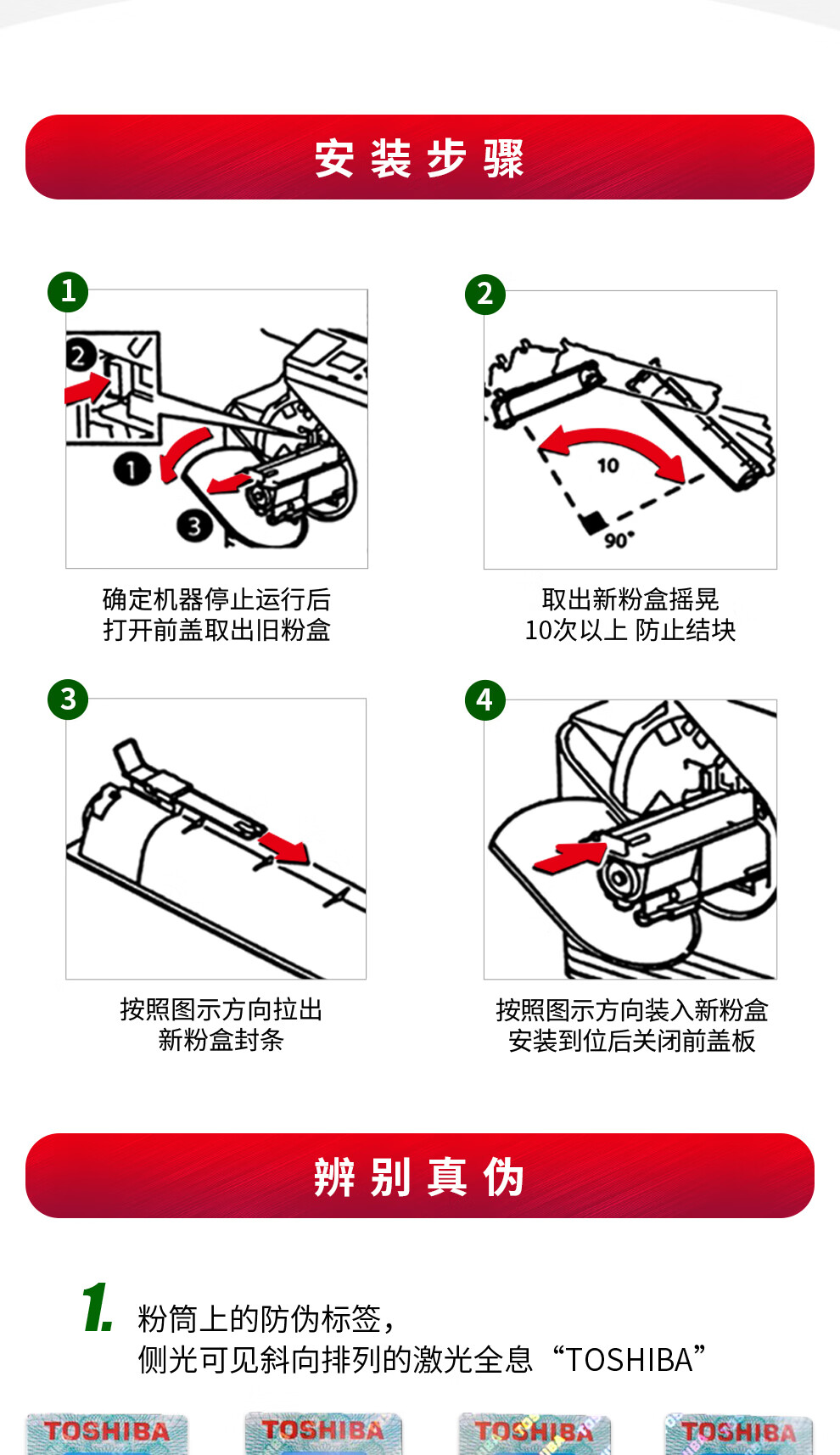 安装步骤

1

2

1

3

确定机器停止运行后
打开前盖取出旧粉盒

2

10

90°

取出新粉盒摇晃
10次以上 防止结块

3

按照图示方向拉出
新粉盒封条

4

按照图示方向装入新粉盒
安装到位后关闭前盖板

辨别真伪

1. 粉筒上的防伪标签，
侧光可见斜向排列的激光全息“TOSHIBA”

TOSHIBA TOSHIBA TOSHIBA TOSHIBA