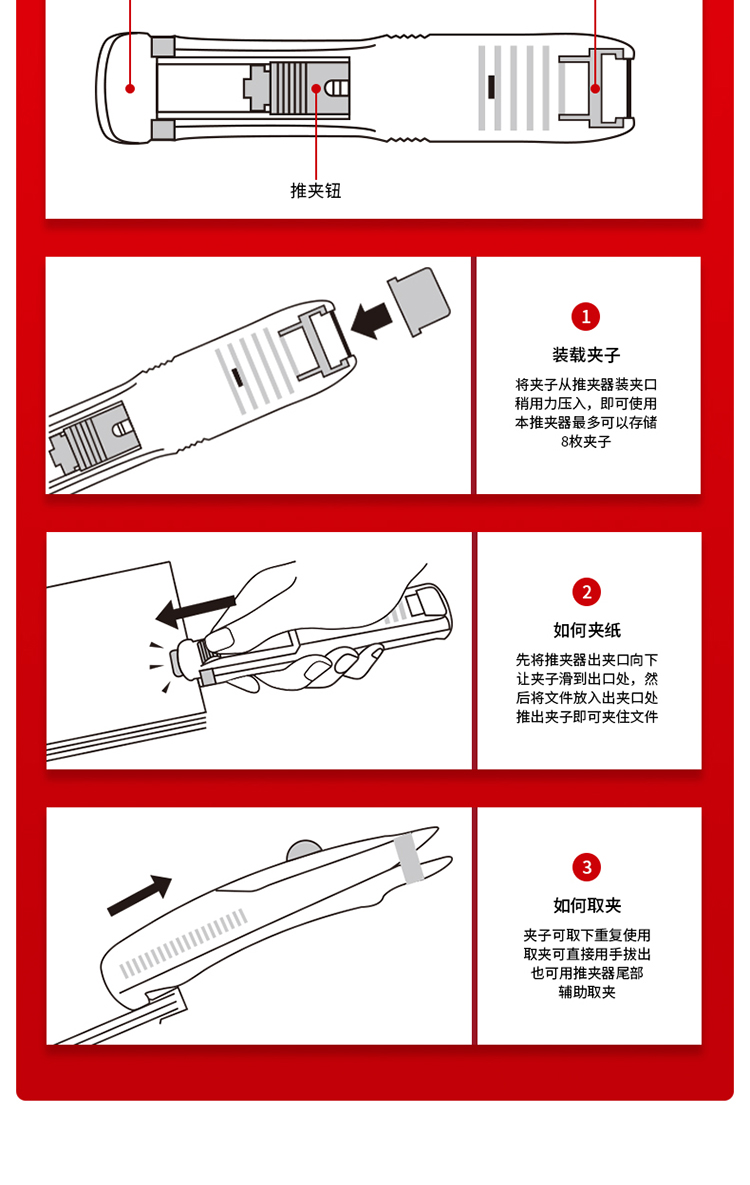 推夹钮

1

装载夹子

将夹子从推夹器装夹口稍用力压入，即可使用本推夹器最多可以存储8枚夹子

2

如何夹纸

先将推夹器出夹口向下让夹子滑到出口处，然后将文件放入出夹口处推出夹子即可夹住文件

3

如何取夹

夹子可取下重复使用取夹可直接用手拔出也可用推夹器尾部辅助取夹