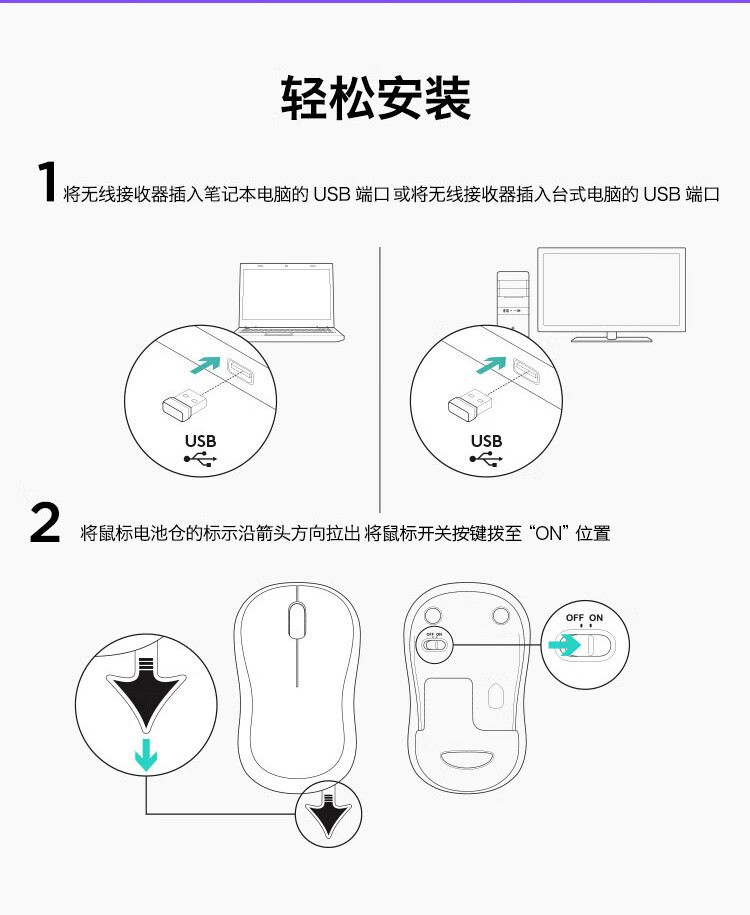 轻松安装

1 将无线接收器插入笔记本电脑的 USB 端口 或将无线接收器插入台式电脑的 USB 端口

USB

USB

2 将鼠标电池仓的标示沿箭头方向拉出 将鼠标开关按键拨至 “ON” 位置

OFF ON

OFF ON