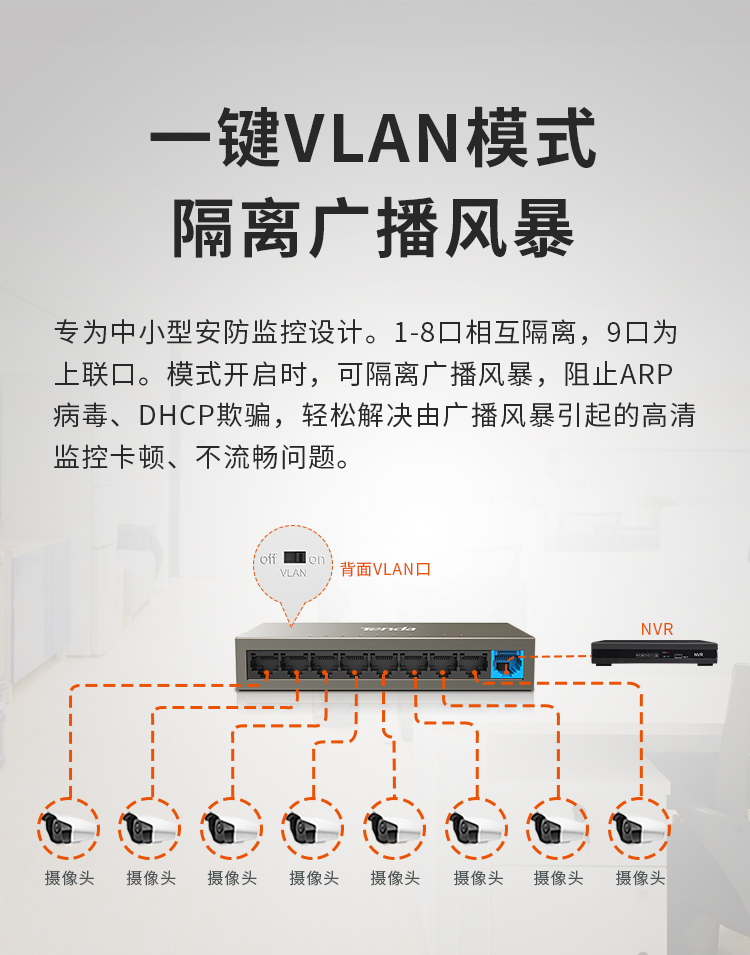 一键VLAN模式
隔离广播风暴

专为中小型安防监控设计。1-8口相互隔离，9口为上联口。模式开启时，可隔离广播风暴，阻止ARP病毒、DHCP欺骗，轻松解决由广播风暴引起的高清监控卡顿、不流畅问题。

off on
VLAN
背面VLAN口

Tenda

NVR

NVR

摄像头 摄像头 摄像头 摄像头 摄像头 摄像头 摄像头 摄像头